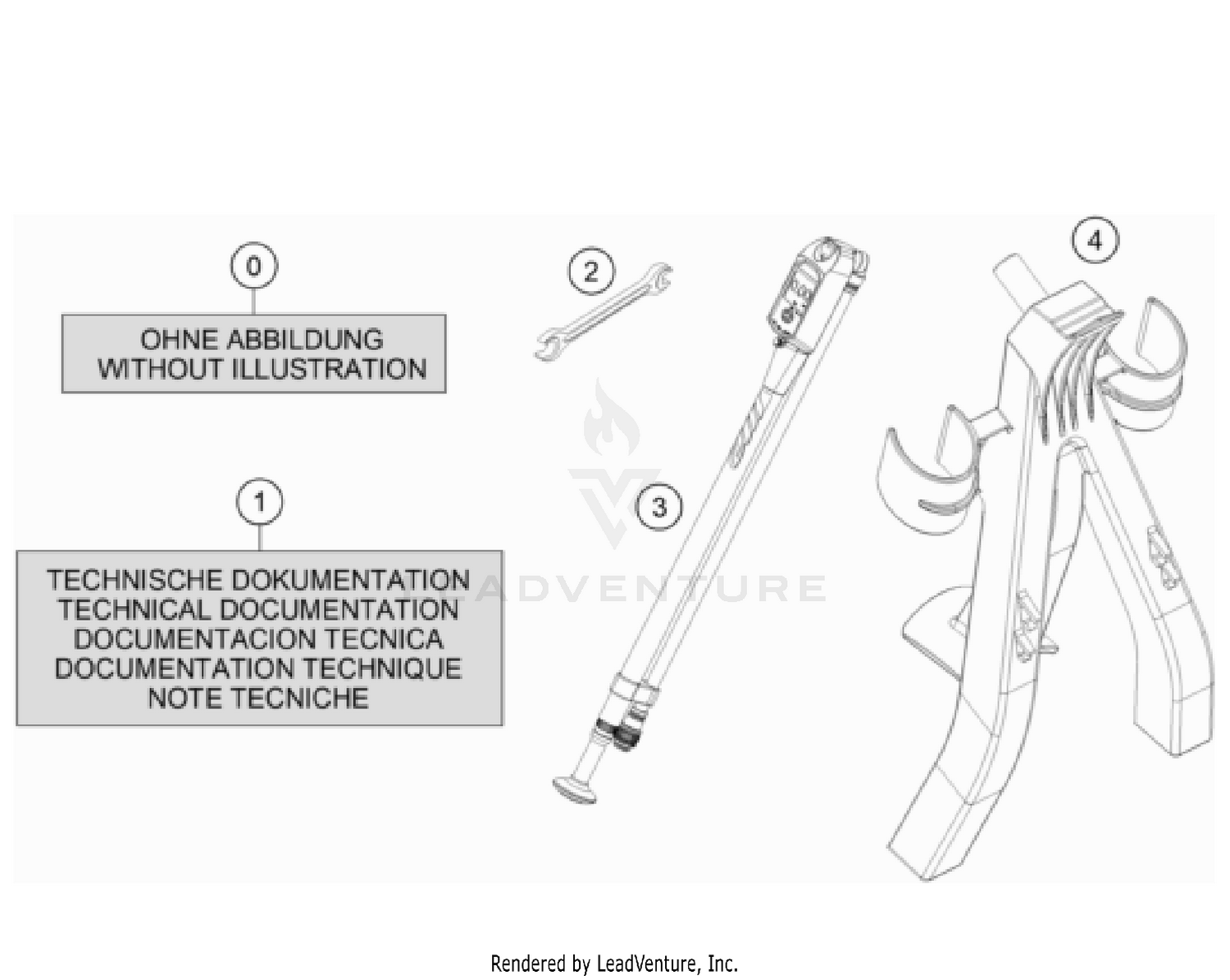 0

OHNE ABBILDUNG
WITHOUT ILLUSTRATION

1

TECHNISCHE DOKUMENTATION
TECHNICAL DOCUMENTATION
DOCUMENTACION TECNICA
DOCUMENTATION TECHNIQUE
NOTE TECNICHE

2

3

4

LEADVENTURE

Rendered by LeadVenture, Inc.