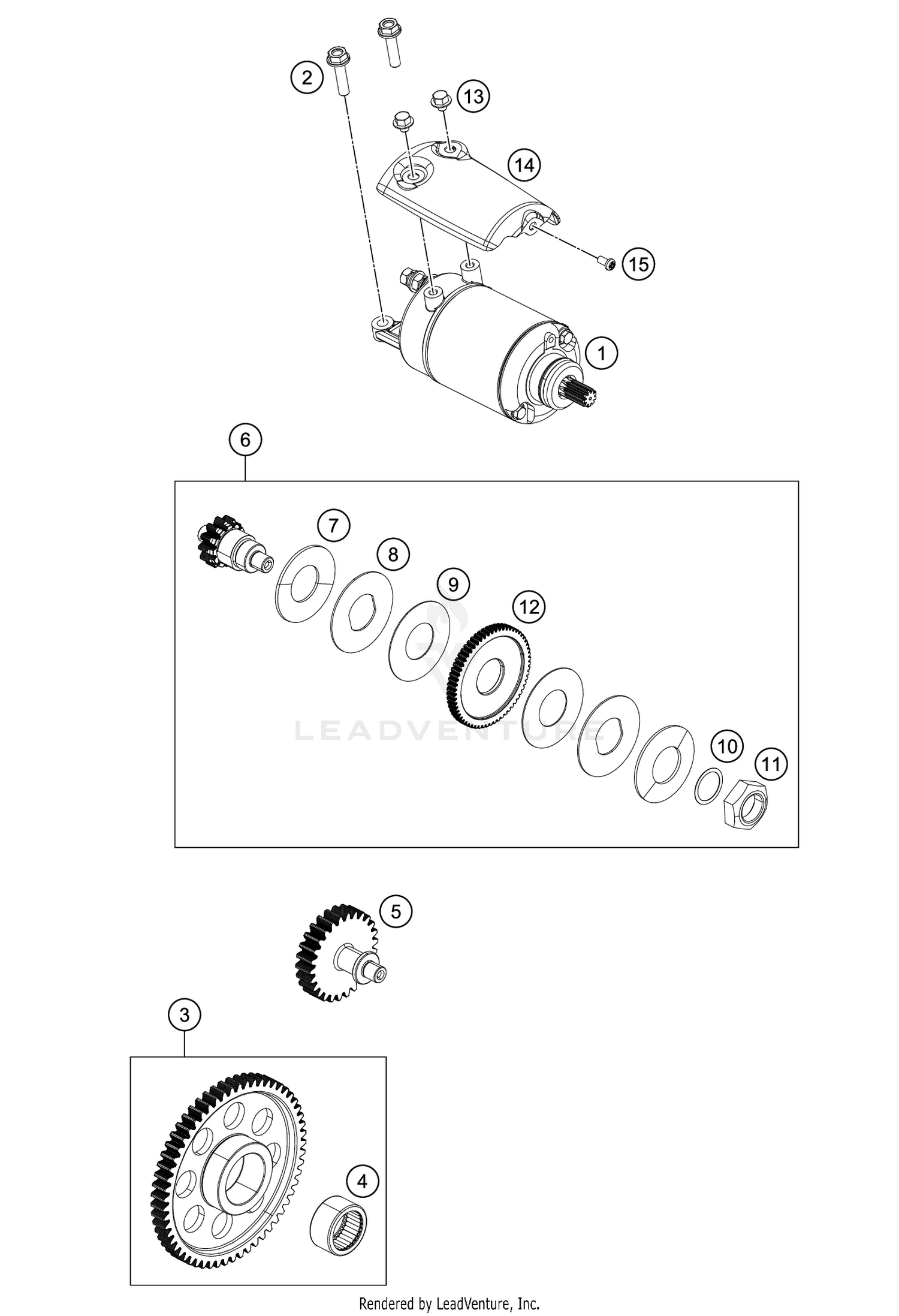 2
13
14
15
1
6
7
8
9
12
LEADVENTURE
10
11
5
3
4
Rendered by LeadVenture, Inc.