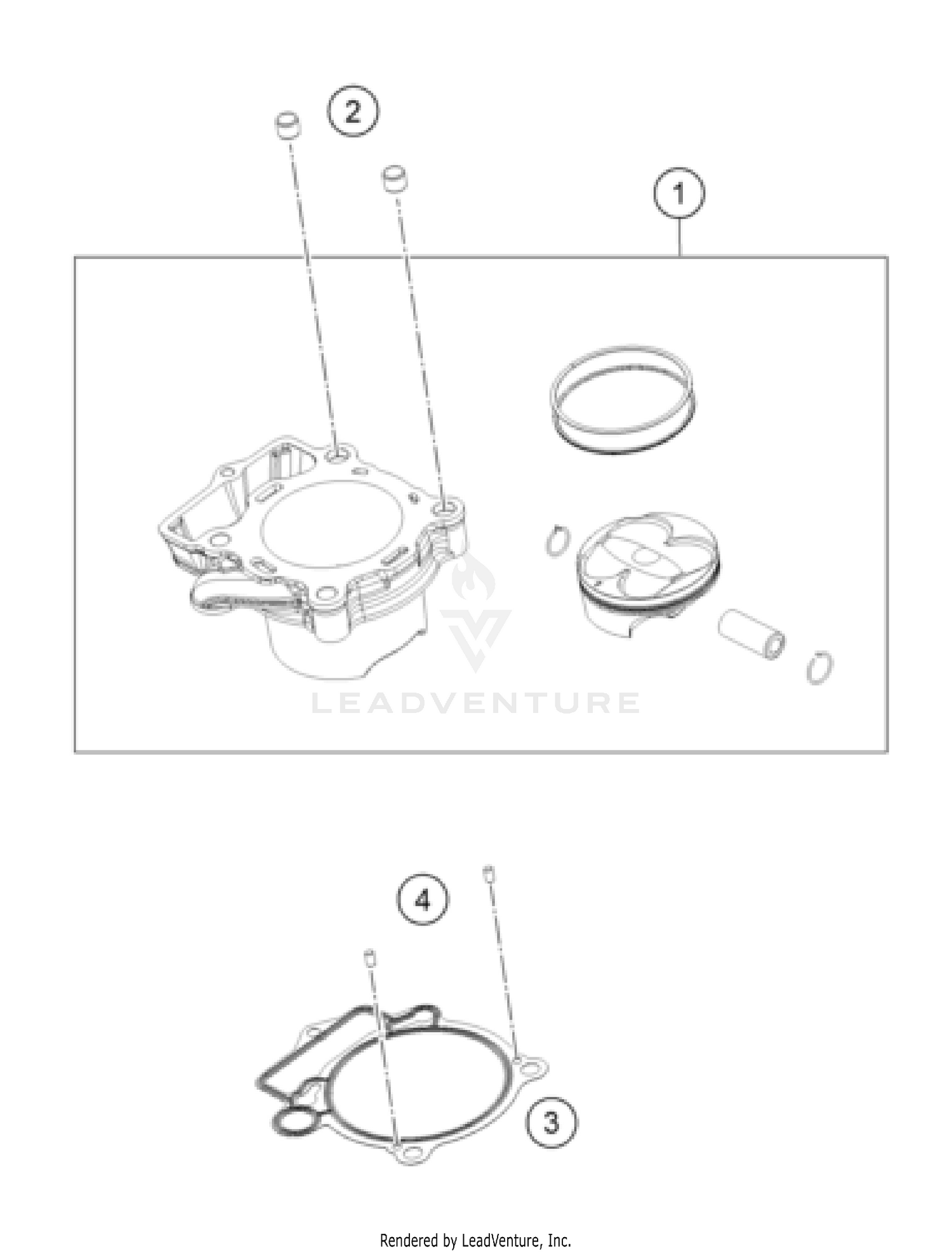 2

1

LEADVENTURE

4

3

Rendered by LeadVenture, Inc.