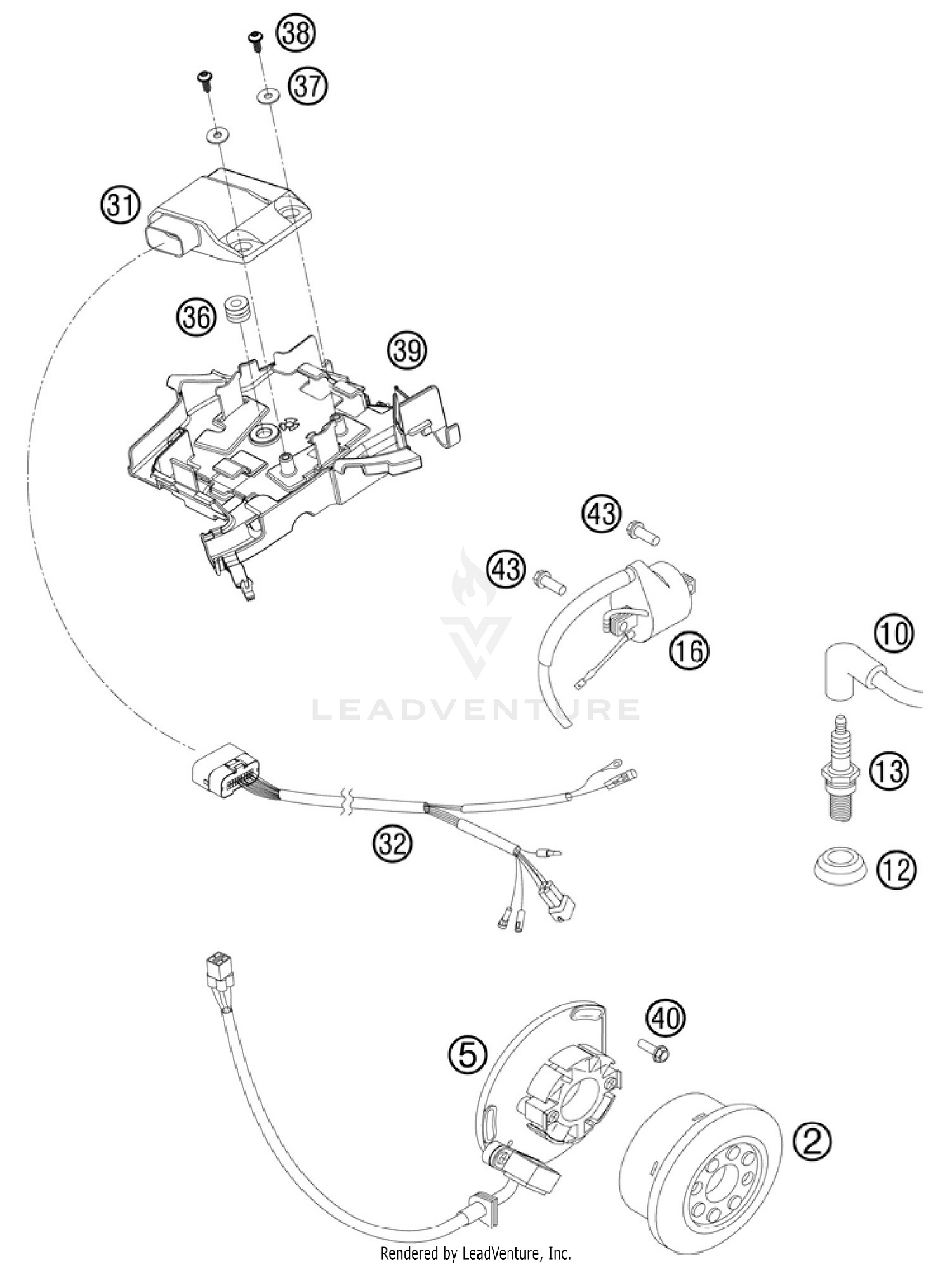 38
37
31
36
39
43
43
16
10
LEADVENTURE
13
32
12
40
5
2
Rendered by LeadVenture, Inc.