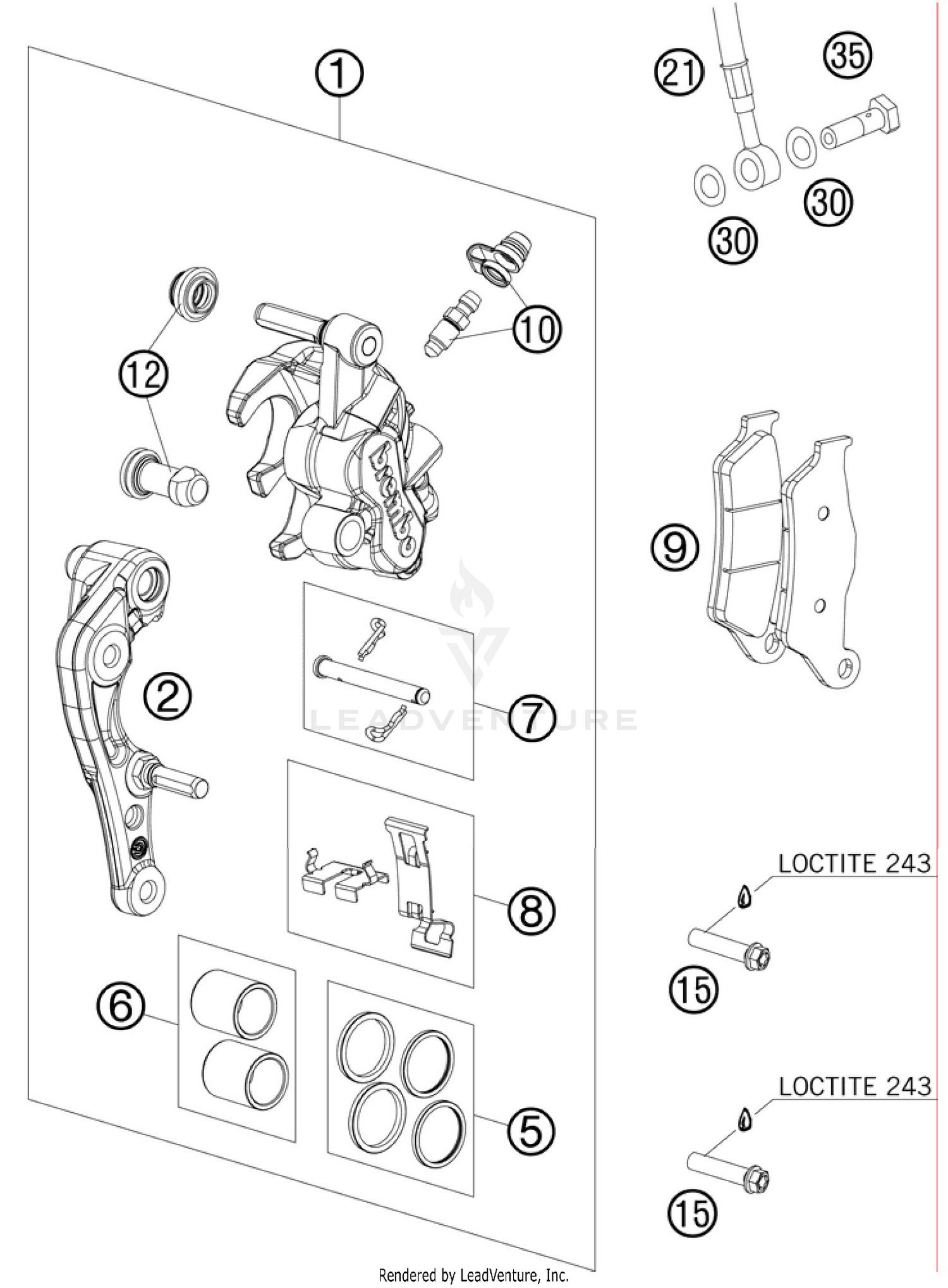 1
21
35
30
30
10
12
brembo
9
2
7
LEADVENTURE
8
LOCTITE 243
15
6
5
LOCTITE 243
15
Rendered by LeadVenture, Inc.