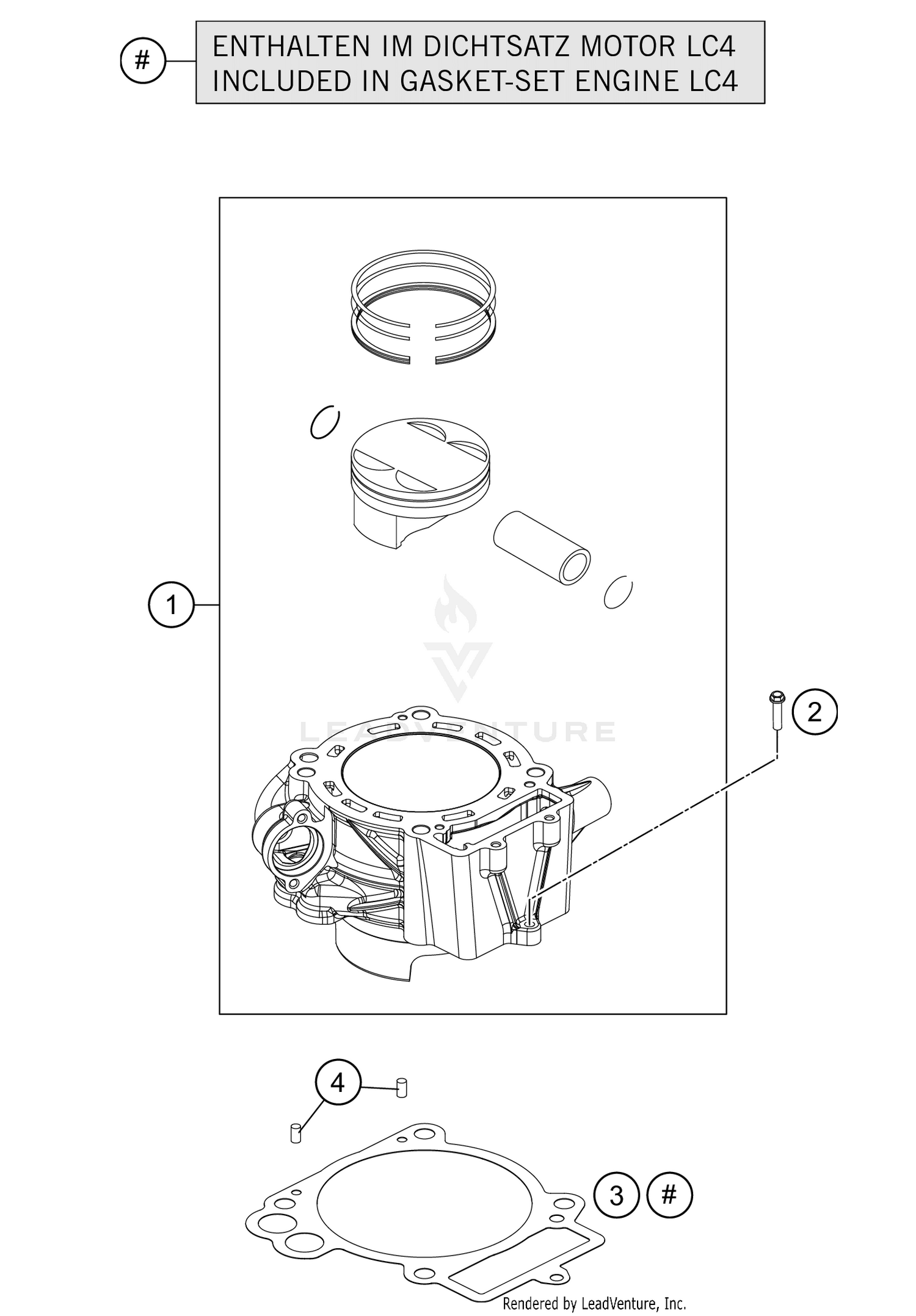 #
ENTHALTEN IM DICHTSATZ MOTOR LC4
INCLUDED IN GASKET-SET ENGINE LC4

1

LEADVENTURE

2

4

3 #

Rendered by LeadVenture, Inc.