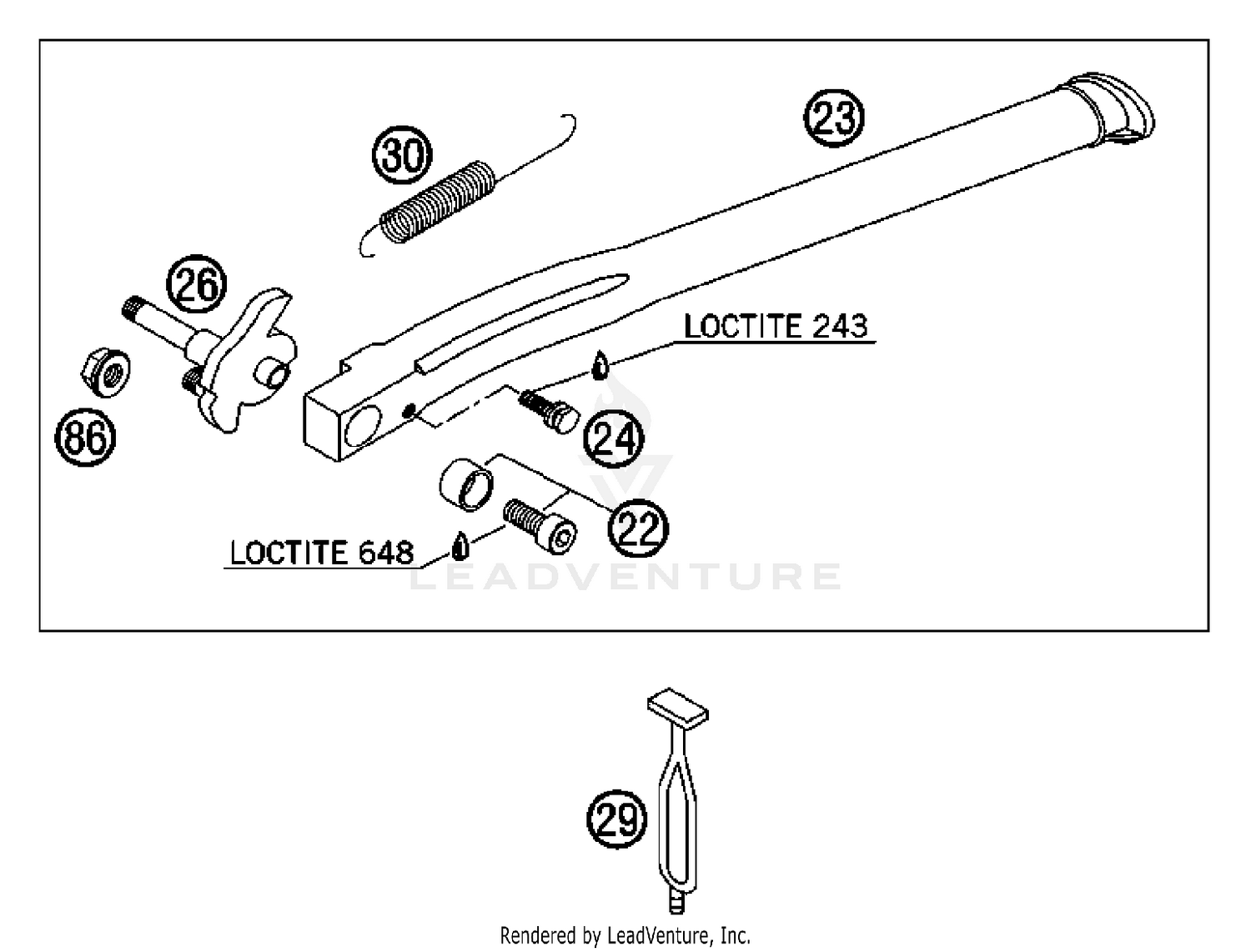 23

30

26

LOCTITE 243

86

24

22

LOCTITE 648

LEADVENTURE

29

Rendered by LeadVenture, Inc.