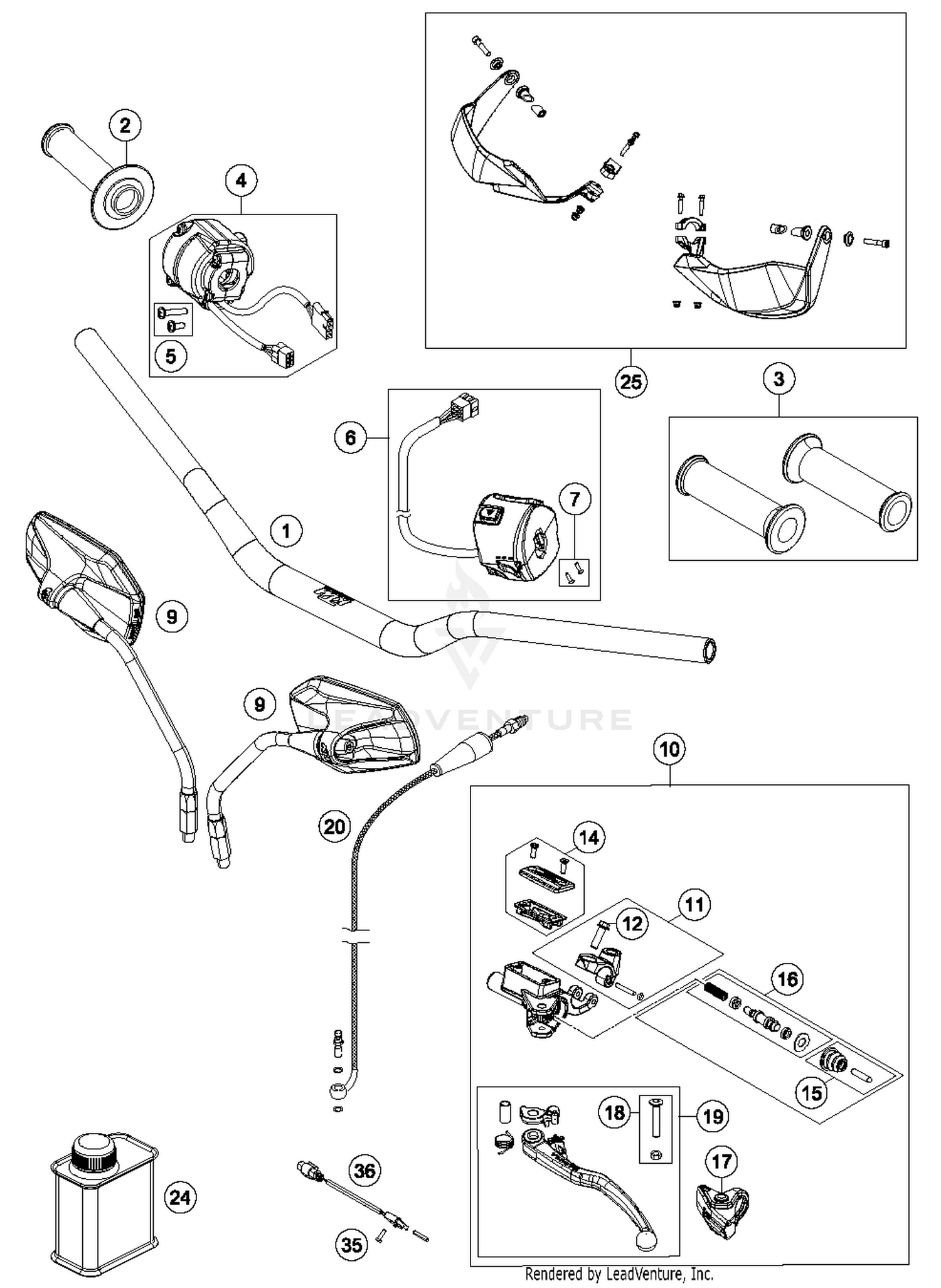 2
4
5
25
3
6
7
1
9
9
LEADVENTURE
10
20
14
11
12
16
15
18
19
17
24
36
35
Rendered by LeadVenture, Inc.