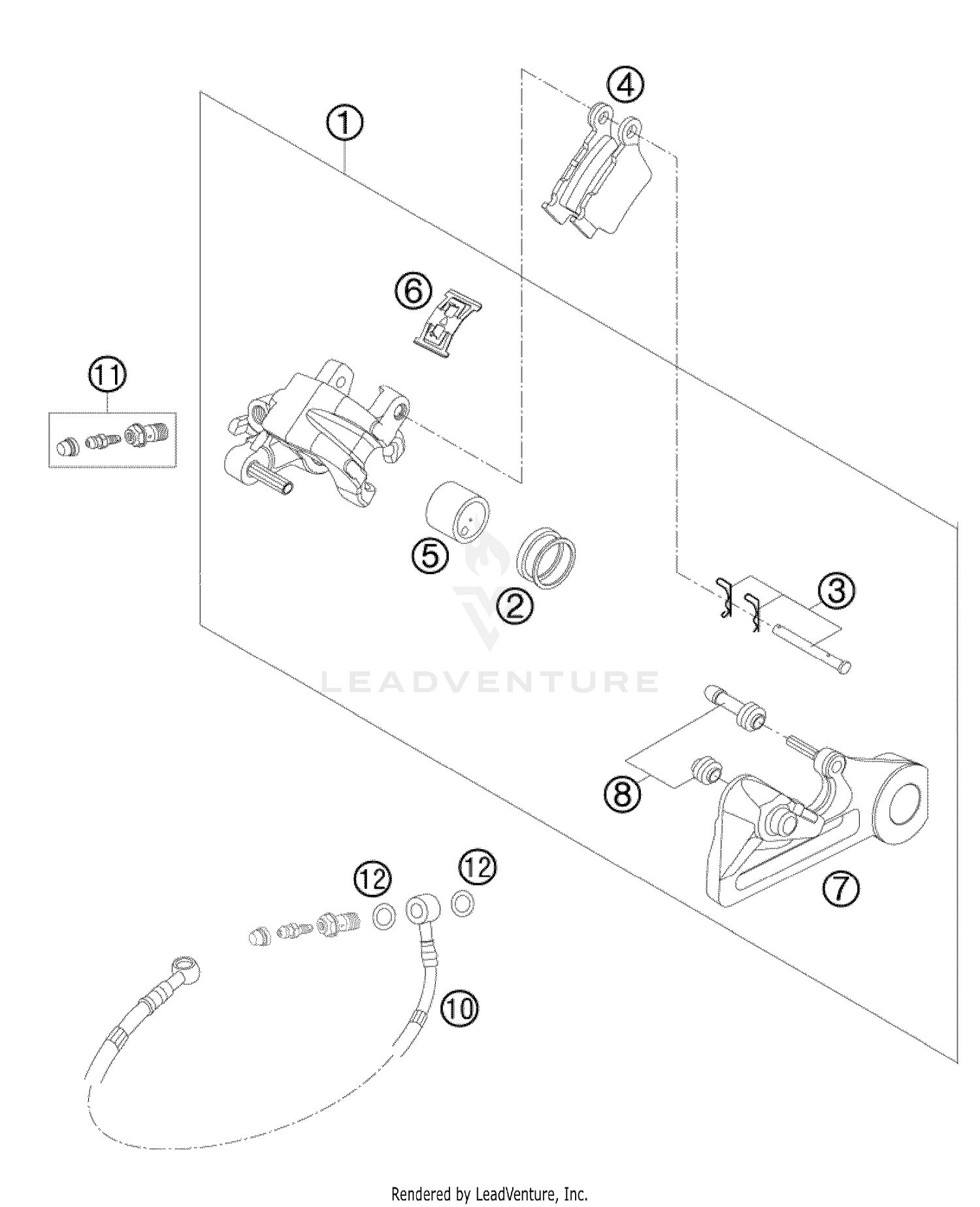 4
1
6
11
5
2
3
LEADVENTURE
8
7
12
12
10
Rendered by LeadVenture, Inc.