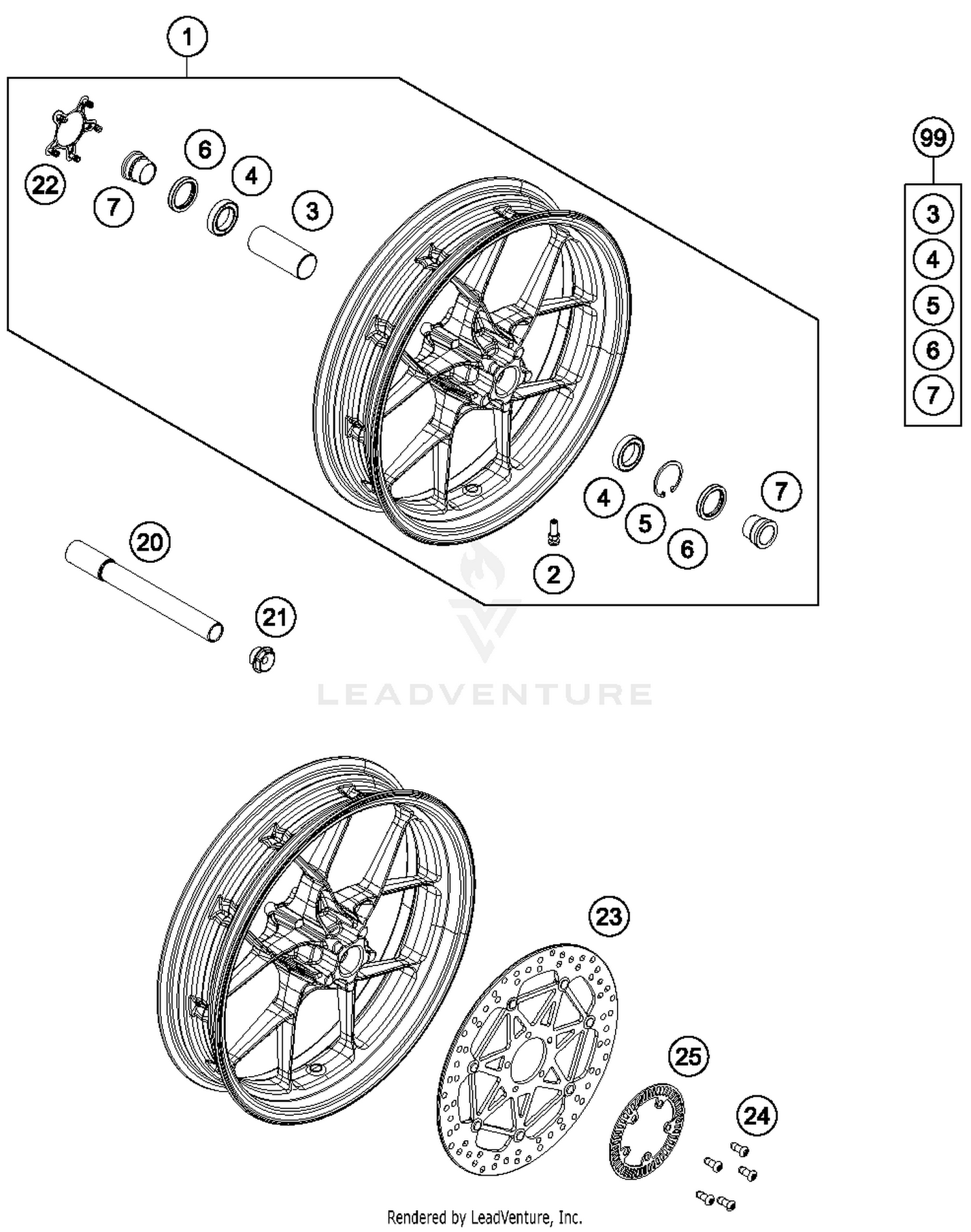 1

22
7
6
4
3

99
3
4
5
6
7

4
5
6
7
2

20
21

LEADVENTURE

23
25
24

Rendered by LeadVenture, Inc.