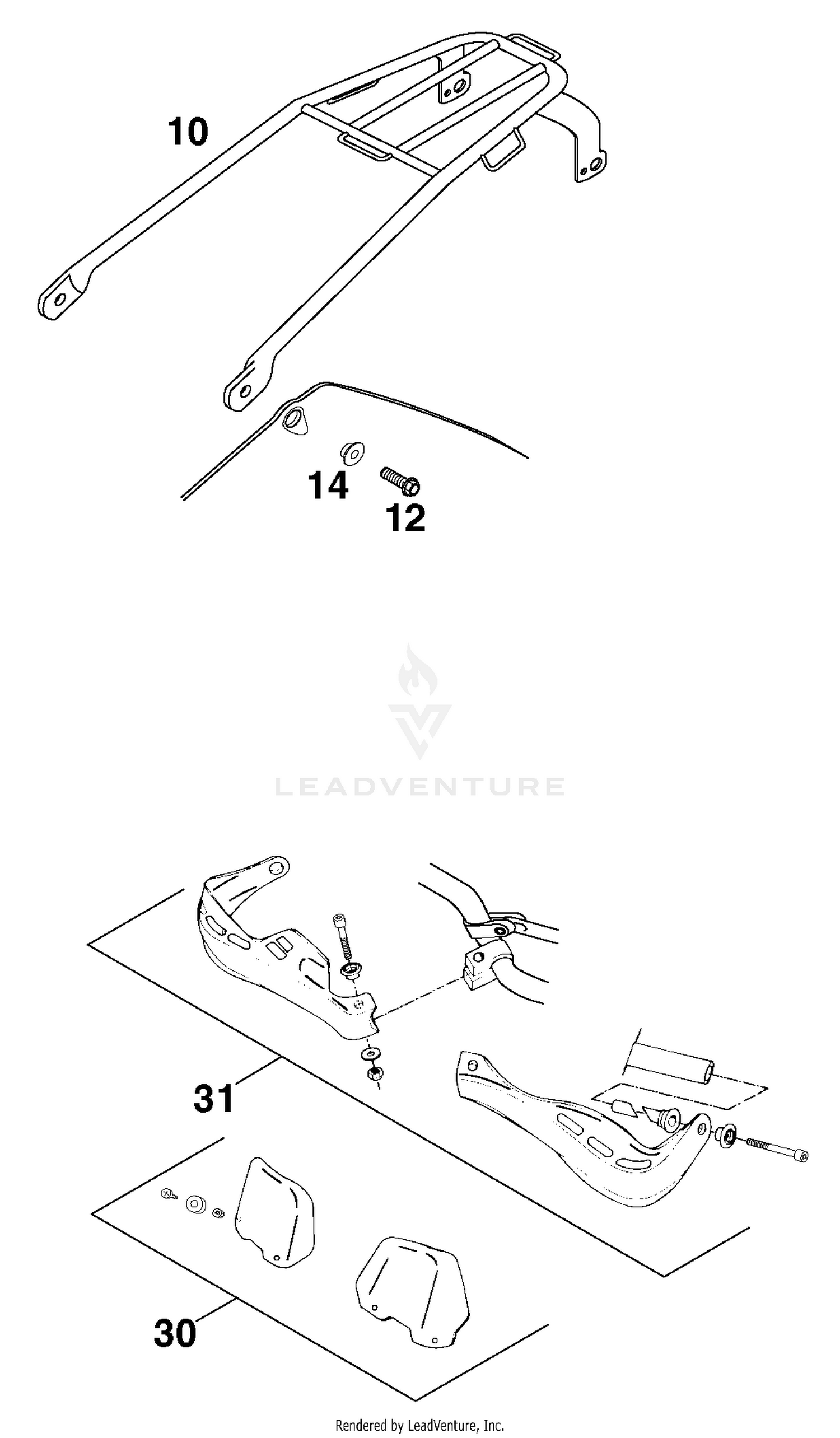 10

14

12

LEADVENTURE

31

30

Rendered by LeadVenture, Inc.