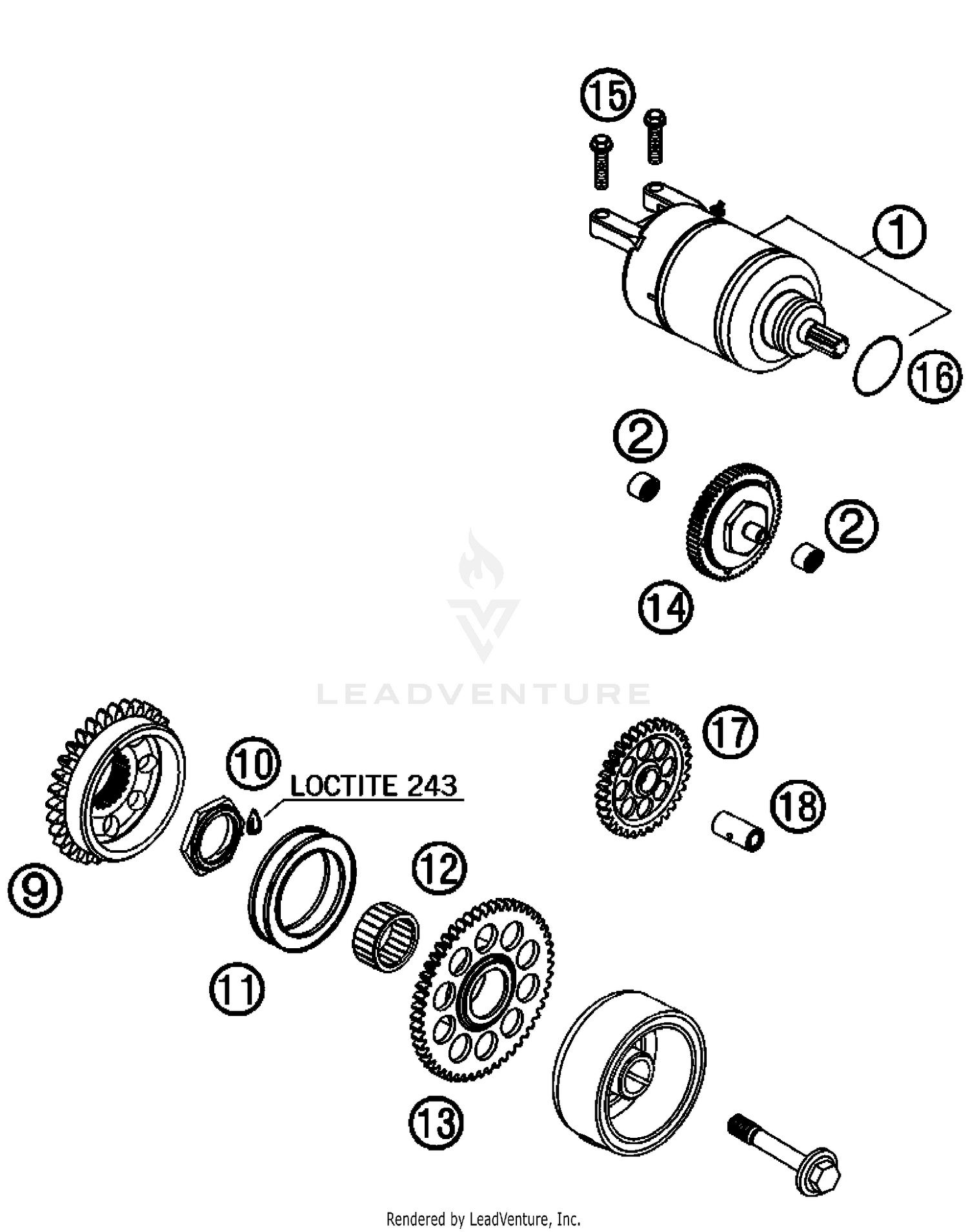 15
1
16
2
2
14
LEADVENTURE
17
10
LOCTITE 243
18
9
12
11
13
Rendered by LeadVenture, Inc.