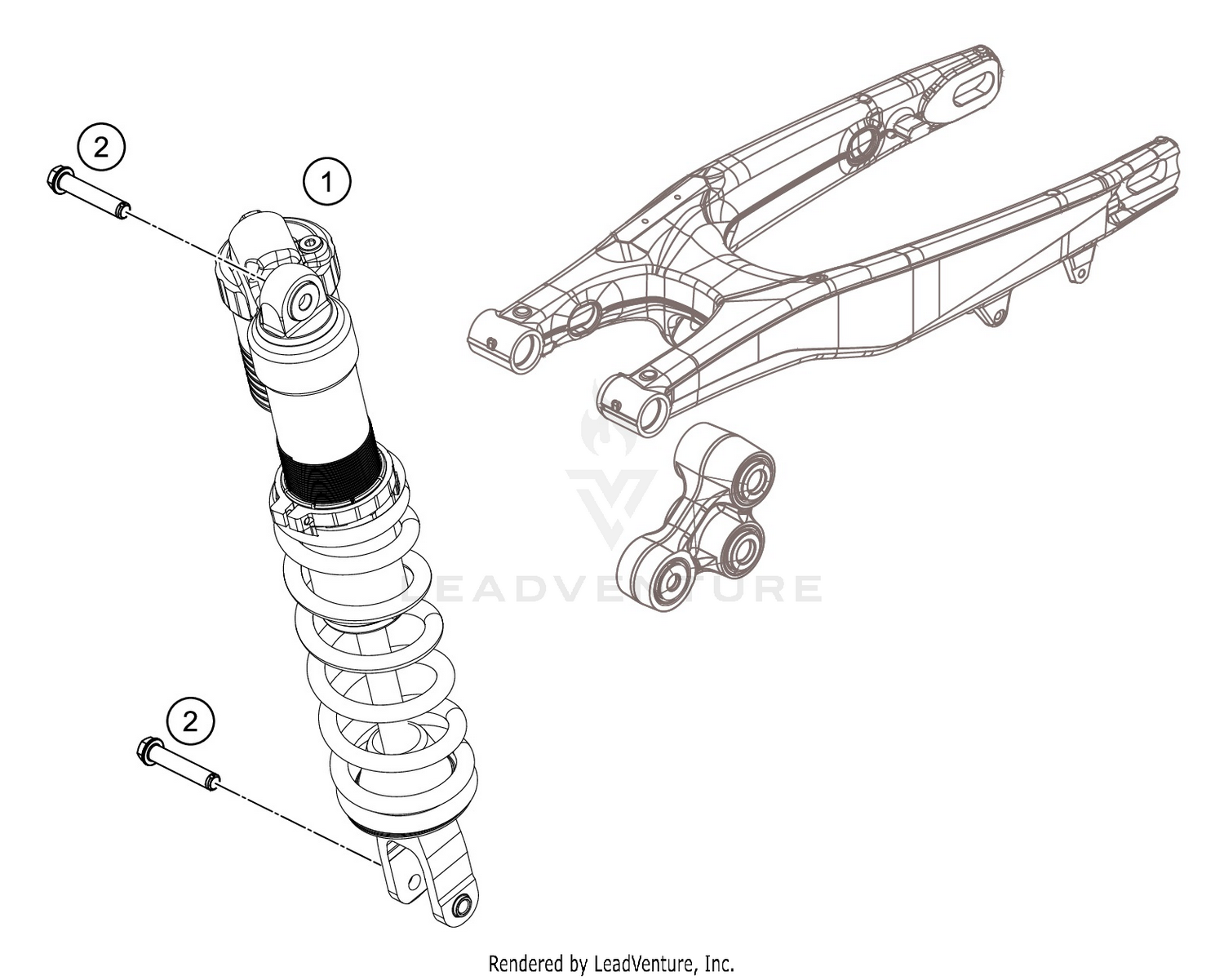 2

1

LEADVENTURE

2

Rendered by LeadVenture, Inc.