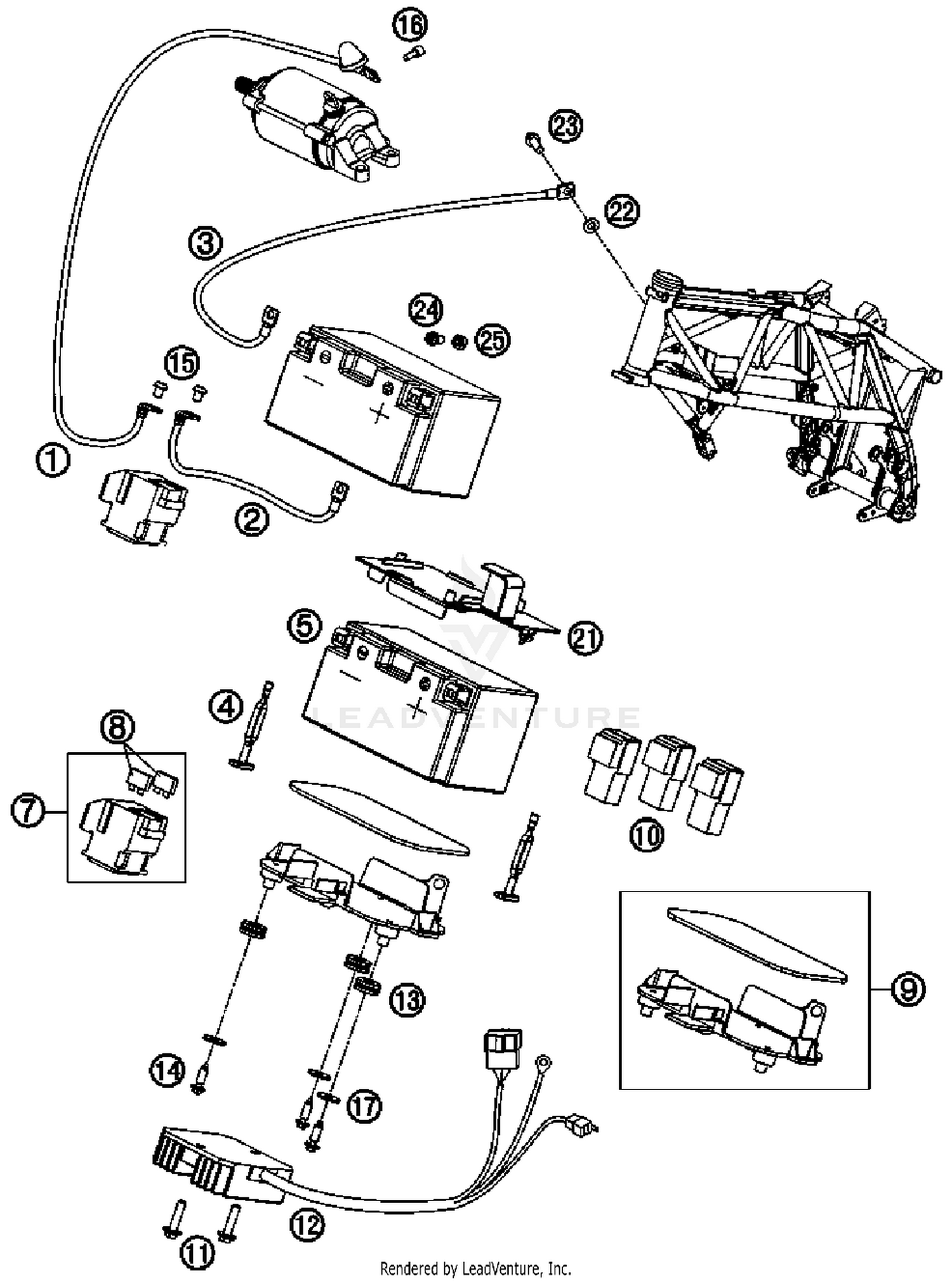 16
23
22
3
24
25
15
1
2
5
21
4
LEADVENTURE
8
7
10
9
13
14
17
12
11
Rendered by LeadVenture, Inc.