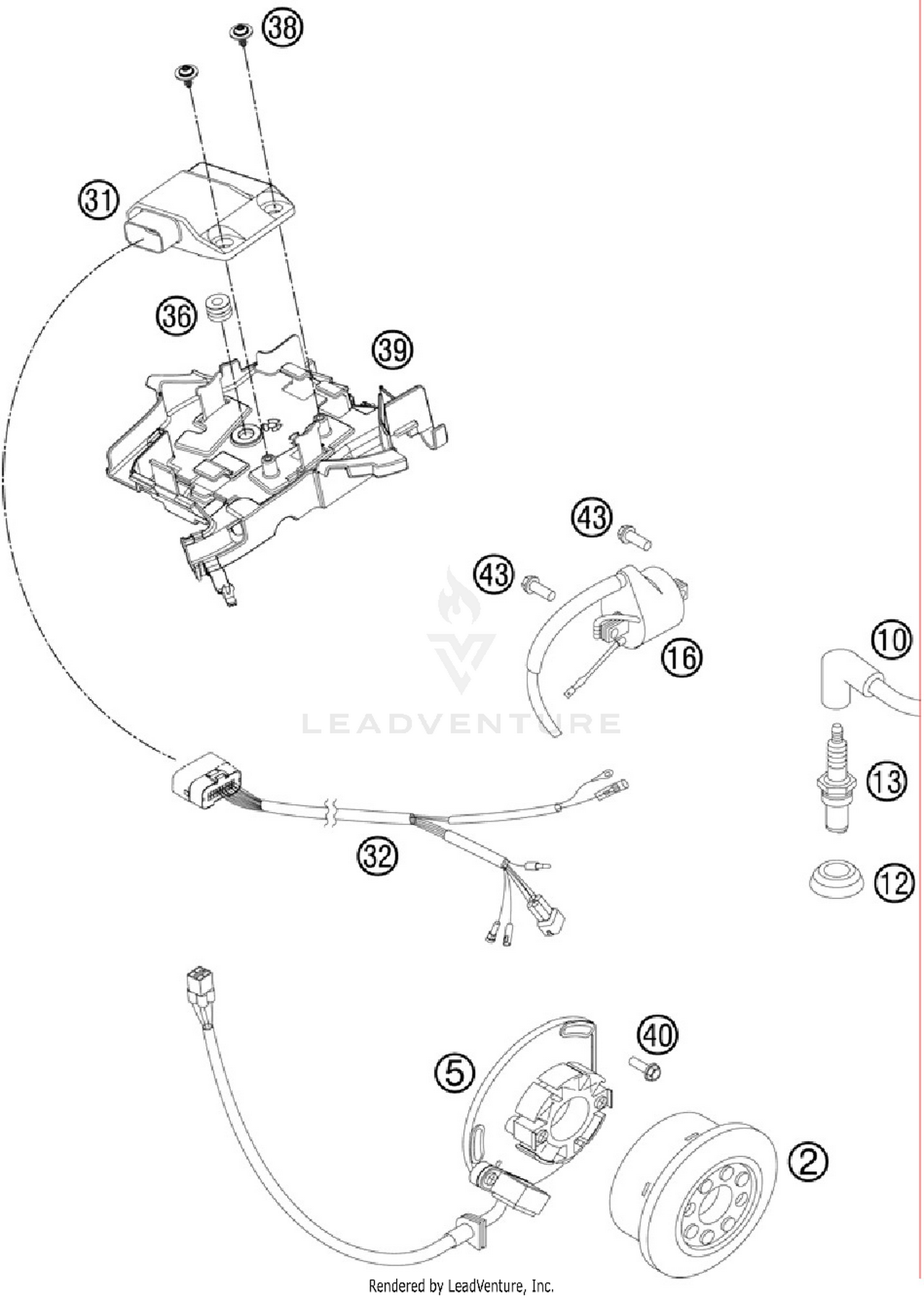 38

31

36

39

43

43

16

10

LEADVENTURE

13

32

12

40

5

2

Rendered by LeadVenture, Inc.