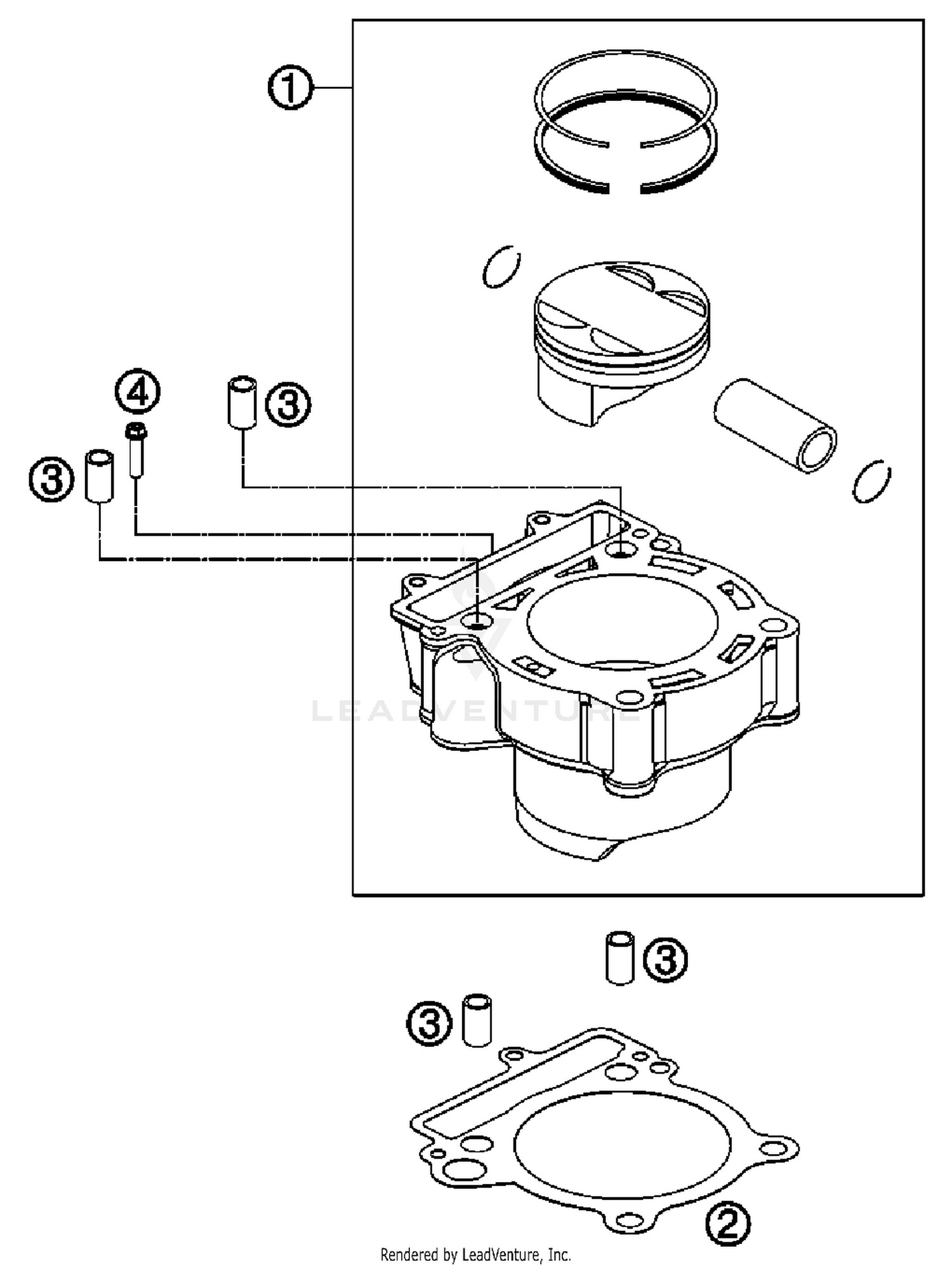 1
4
3
3
LEADVENTURE
3
3
2
Rendered by LeadVenture, Inc.