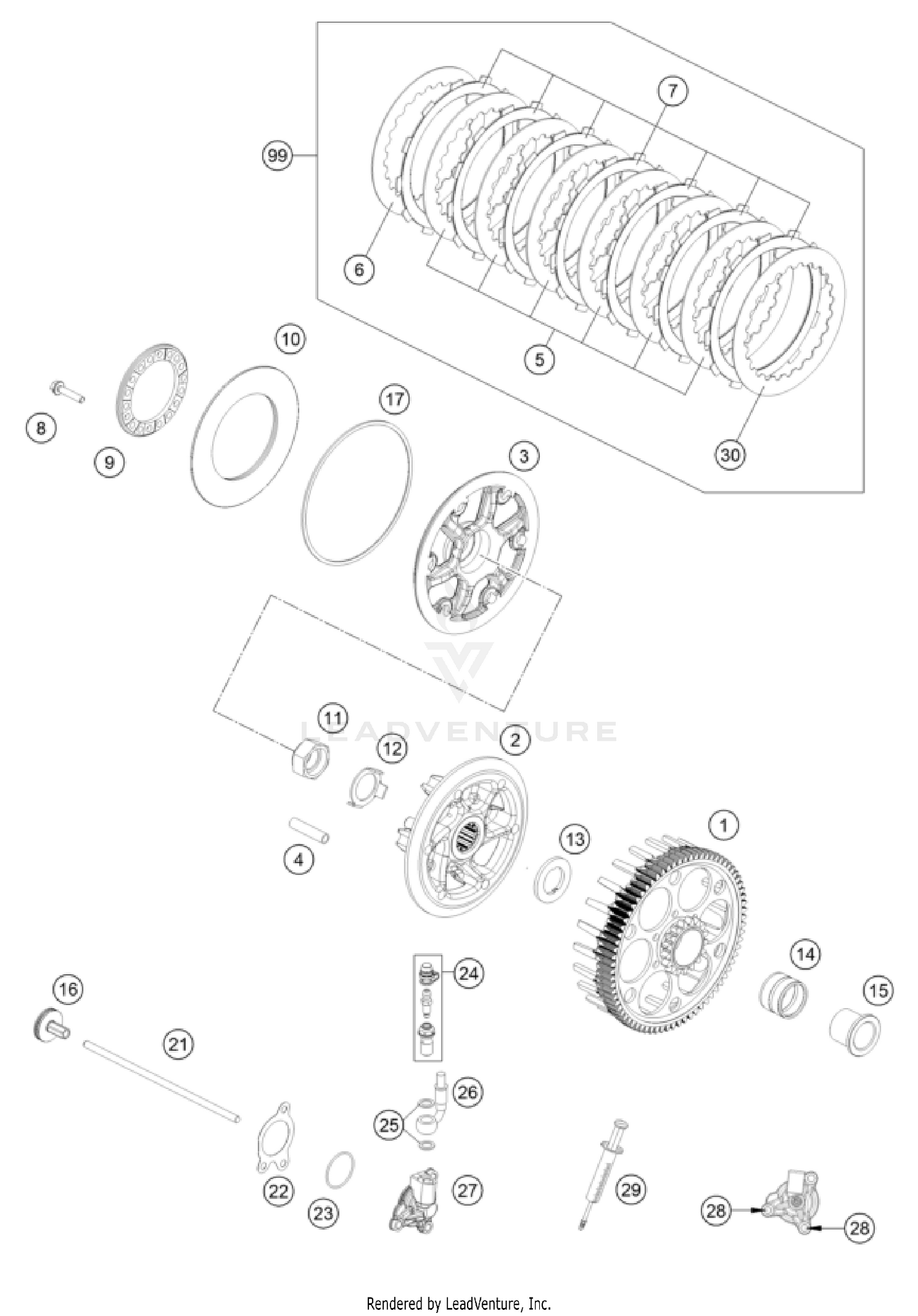 99
7
6
5
30
10
17
8
9
3
LEADVENTURE
11
12
2
4
13
1
24
14
15
16
21
26
25
22
23
27
29
28
28

Rendered by LeadVenture, Inc.