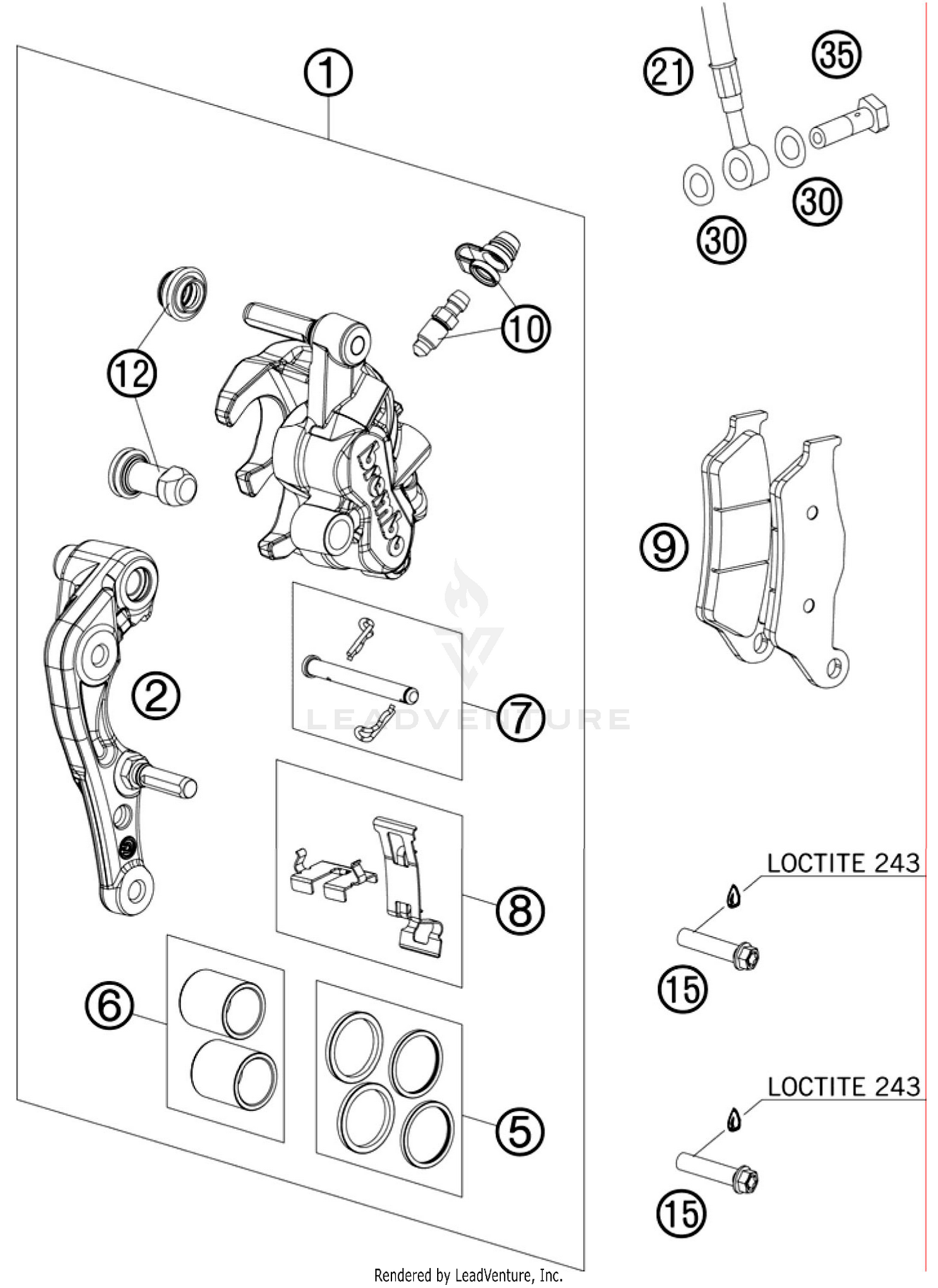 1
21
35
30
30
10
12
brembo
9
2
7
LEADVENTURE
8
LOCTITE 243
15
6
5
LOCTITE 243
15
Rendered by LeadVenture, Inc.