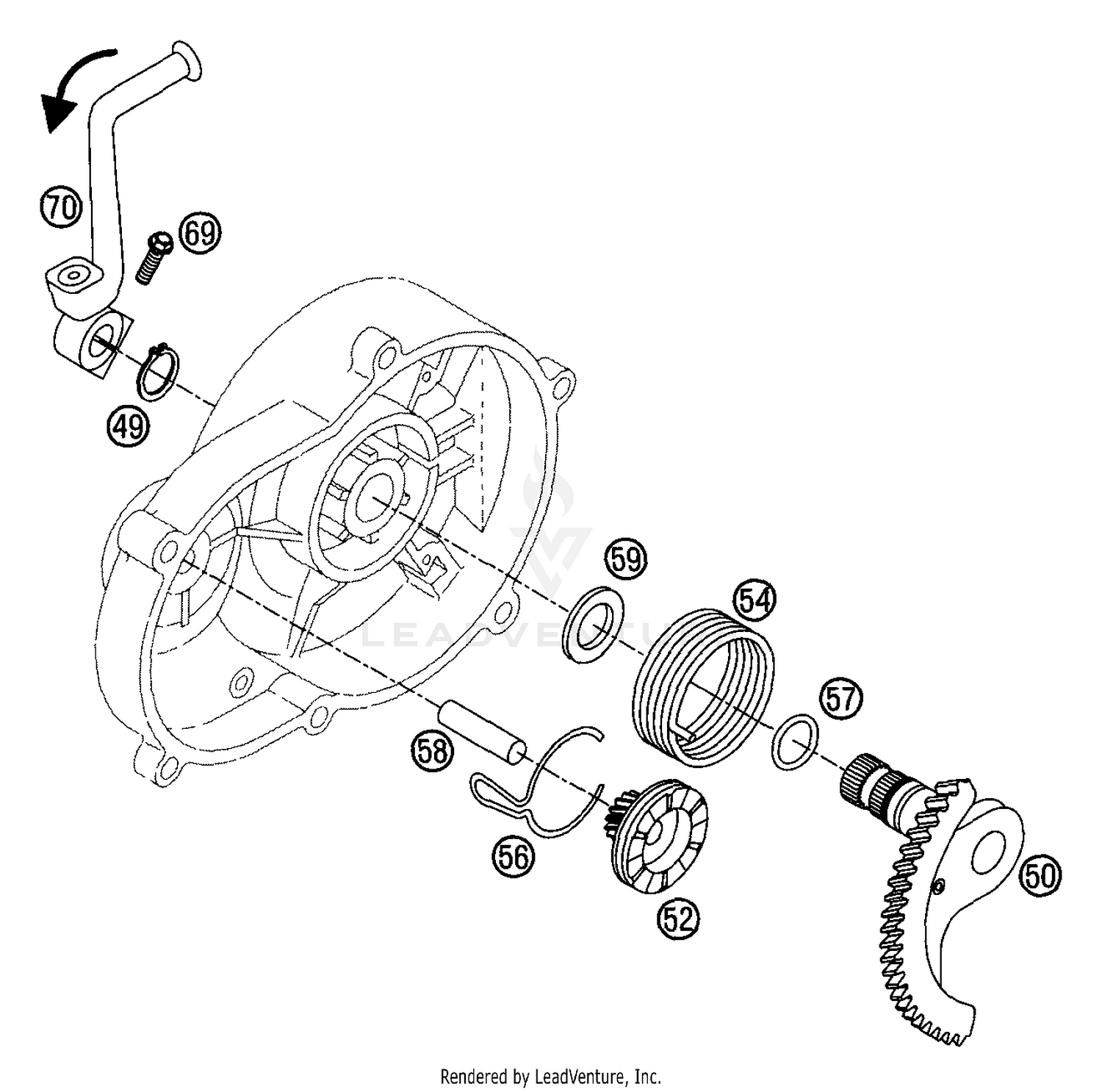 70
69
49
59
54
57
58
56
52
50
LEADVENTU
Rendered by LeadVenture, Inc.