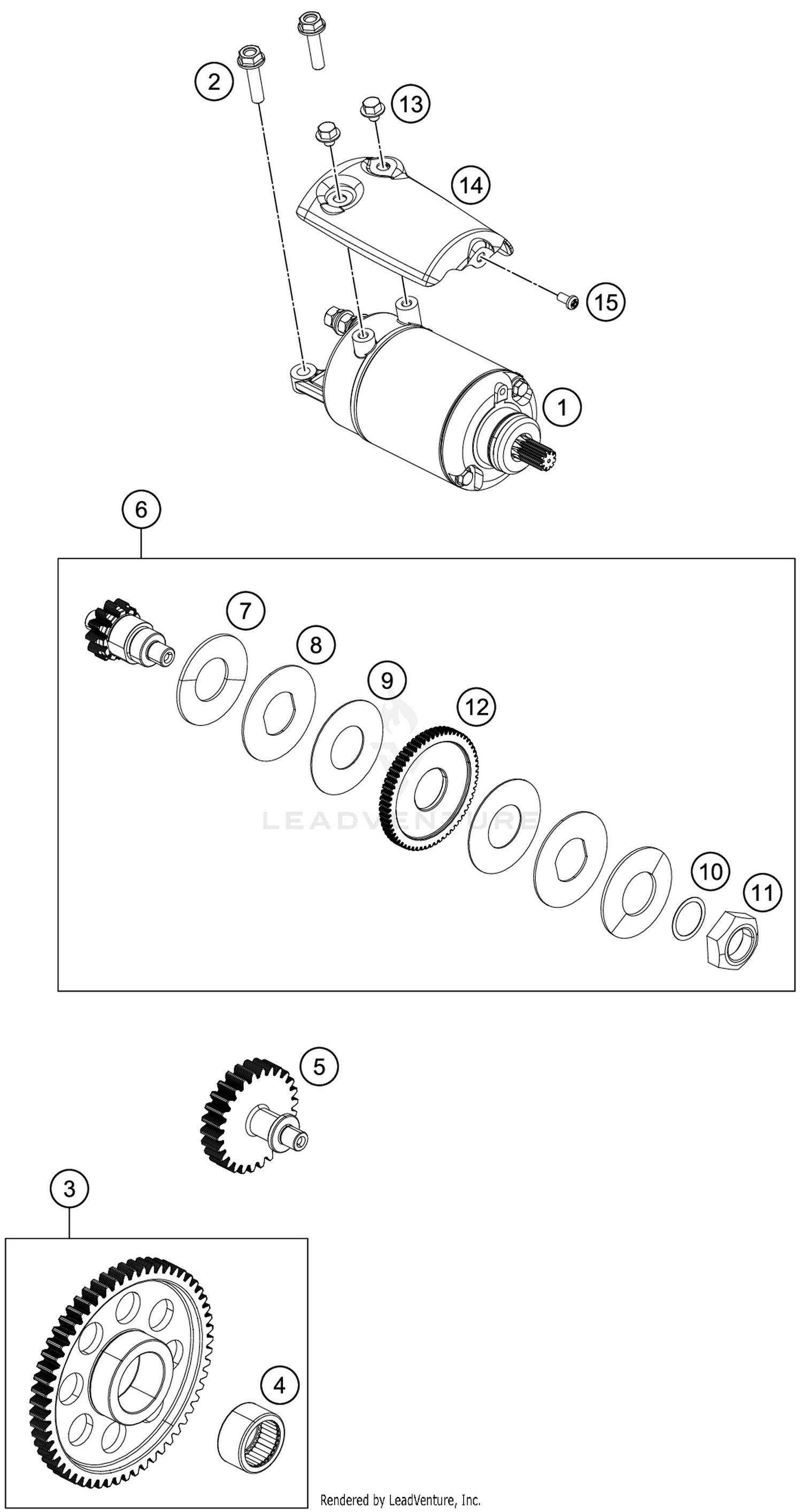 2
13
14
15
1
6
7
8
9
12
LEADVENTURE
10
11
5
3
4
Rendered by LeadVenture, Inc.