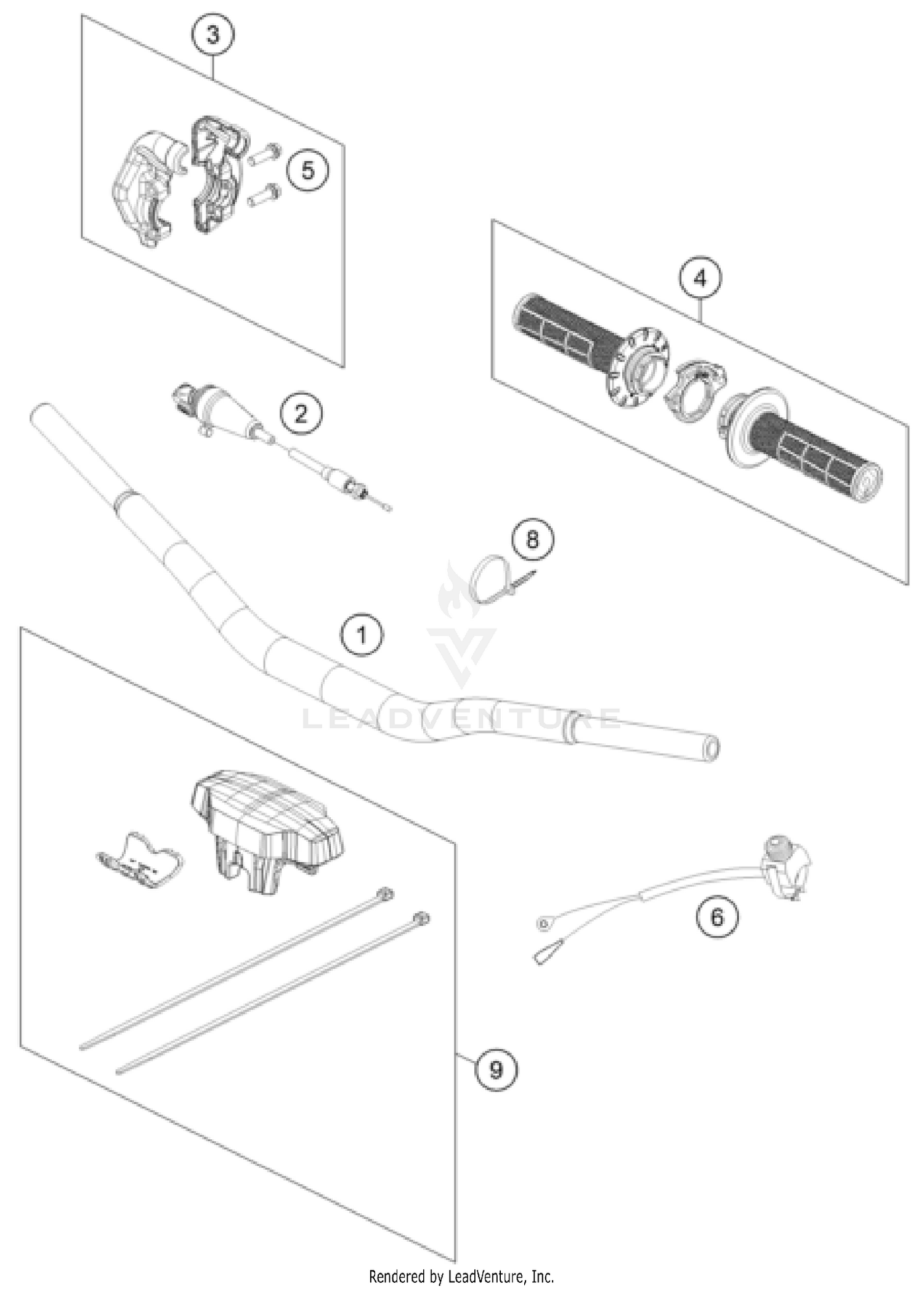 3
5
4
2
8
1
LEADVENTURE
6
9
Rendered by LeadVenture, Inc.