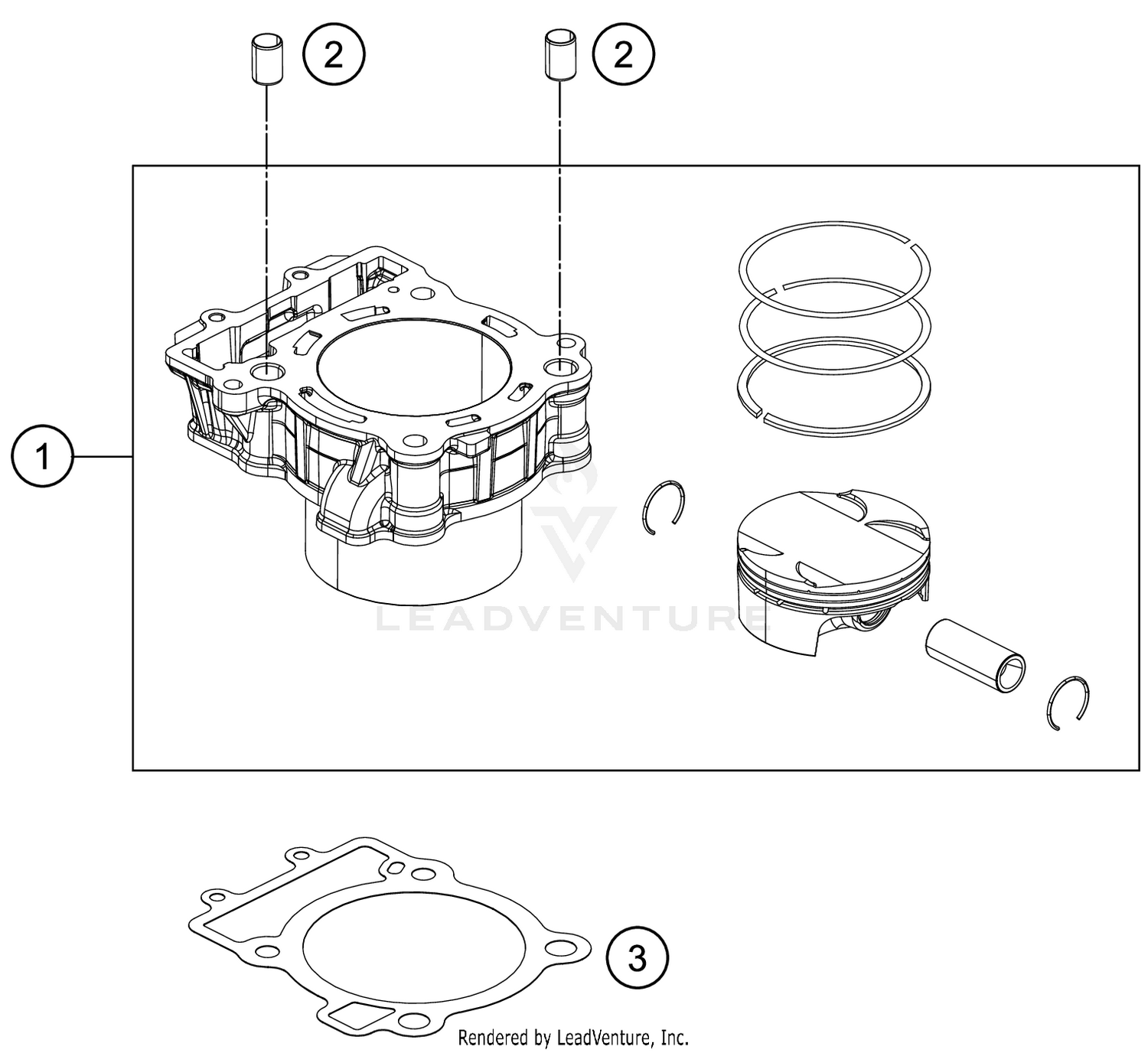 2
2
1
LEADVENTURE
3
Rendered by LeadVenture, Inc.