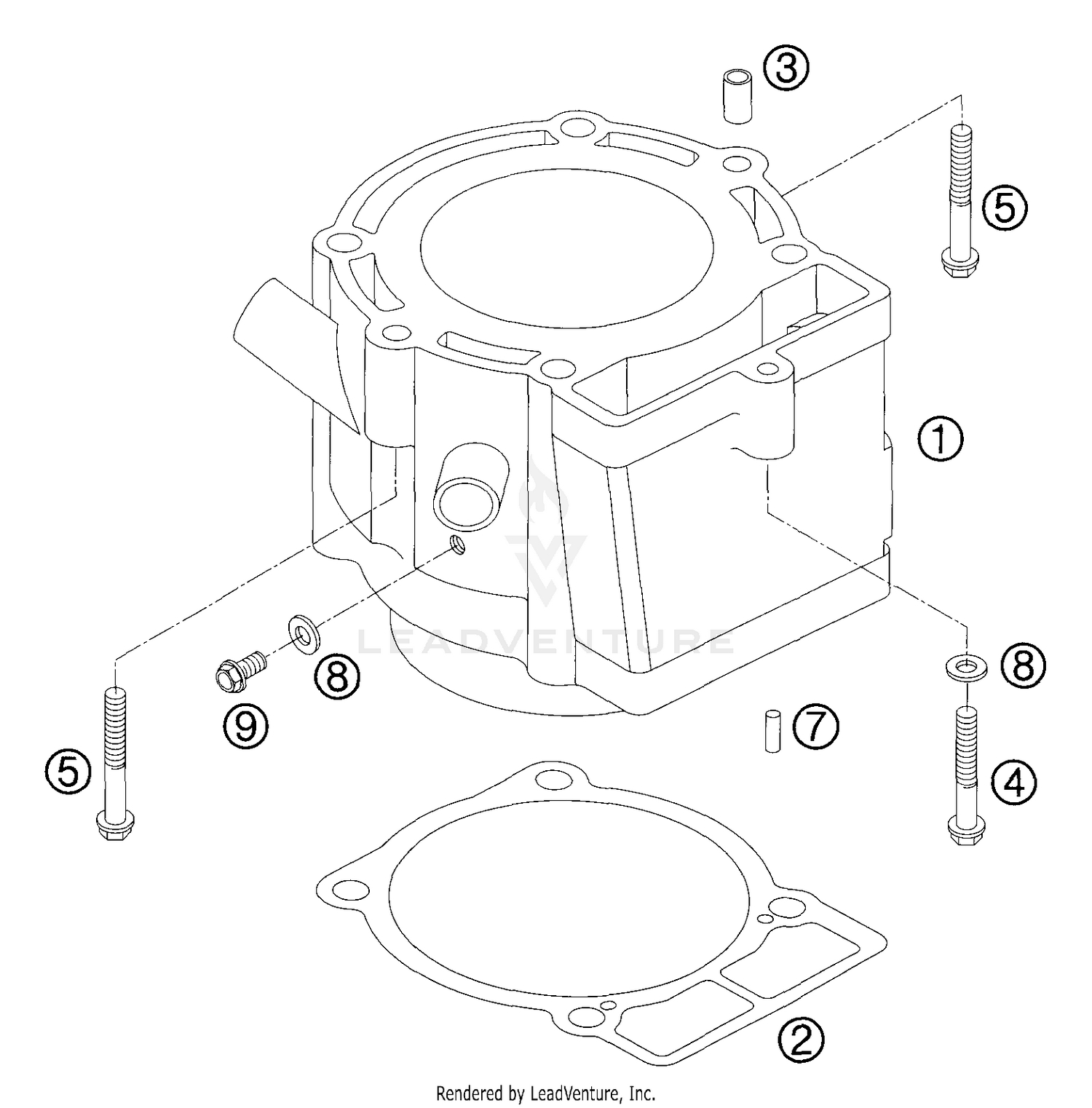 3
5
1
LEADVENTURE
8
8
9
7
5
4
2
Rendered by LeadVenture, Inc.