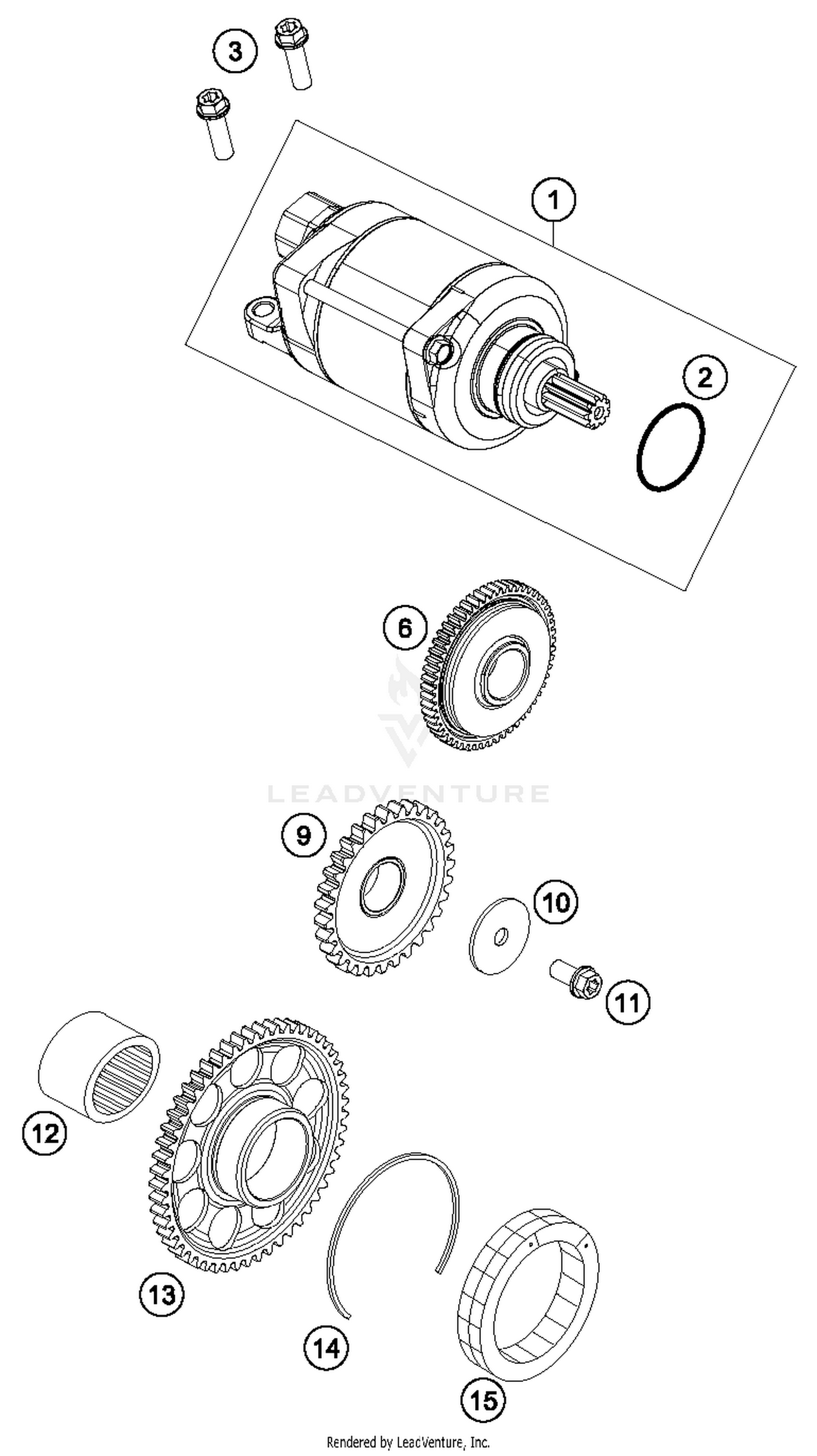 3

1

2

6

LEADVENTURE

9

10

11

12

13

14

15

Rendered by LeadVenture, Inc.