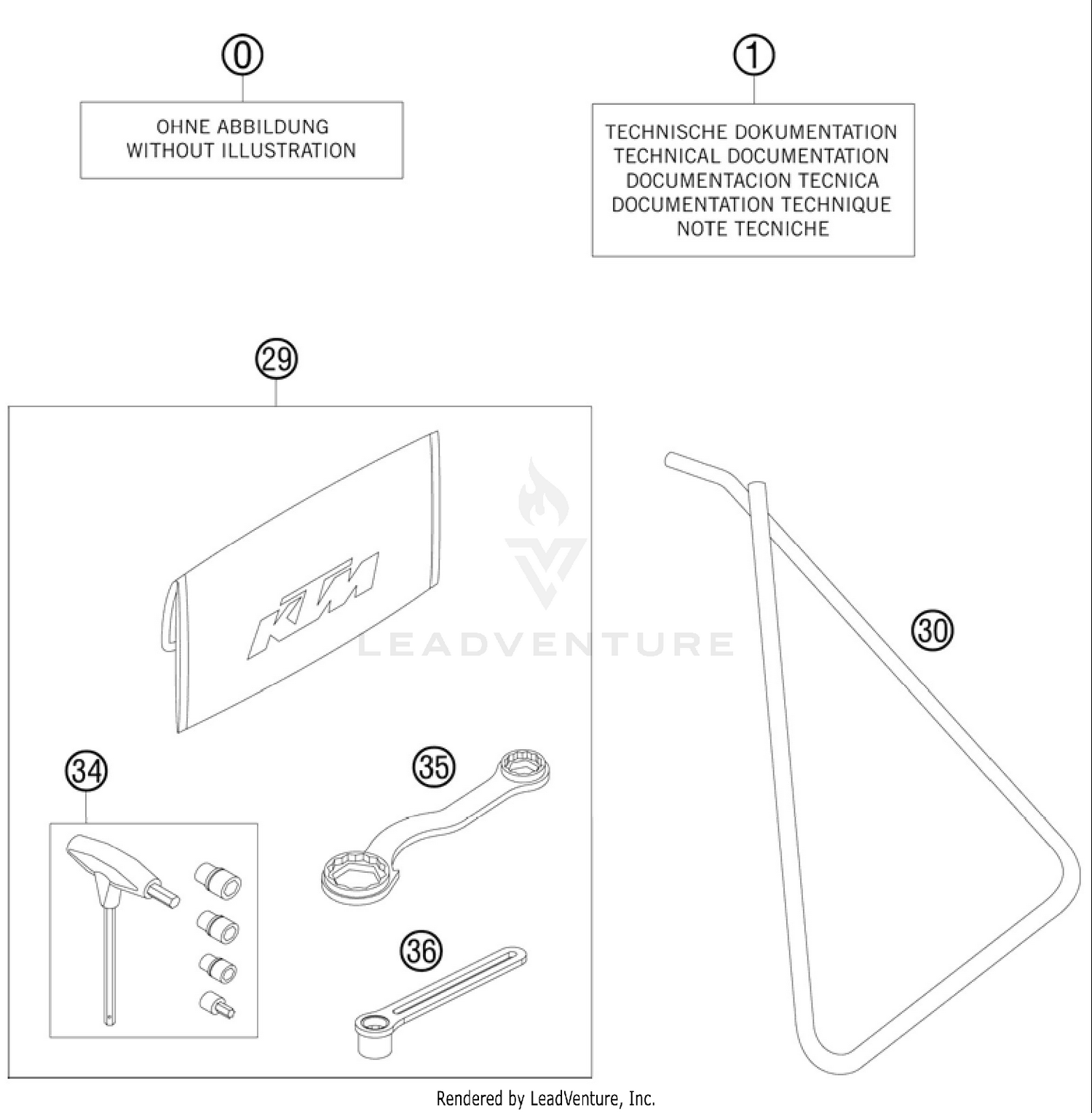 0

OHNE ABBILDUNG
WITHOUT ILLUSTRATION

1

TECHNISCHE DOKUMENTATION
TECHNICAL DOCUMENTATION
DOCUMENTACION TECNICA
DOCUMENTATION TECHNIQUE
NOTE TECNICHE

29

KTM

LEADVENTURE

30

34

35

36

Rendered by LeadVenture, Inc.