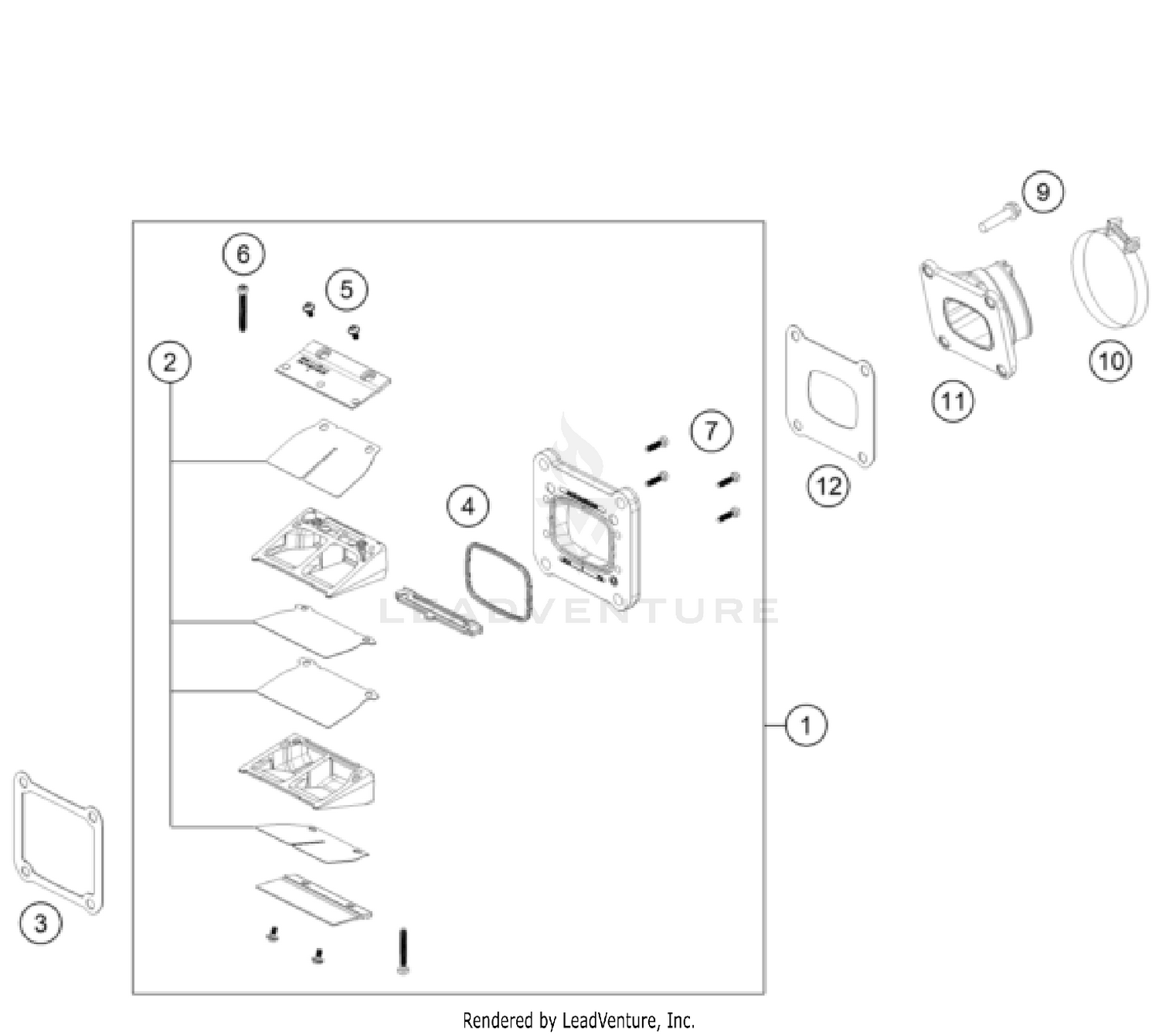 9
6
5
10
2
11
7
12
4
LEADVENTURE
1
3
Rendered by LeadVenture, Inc.