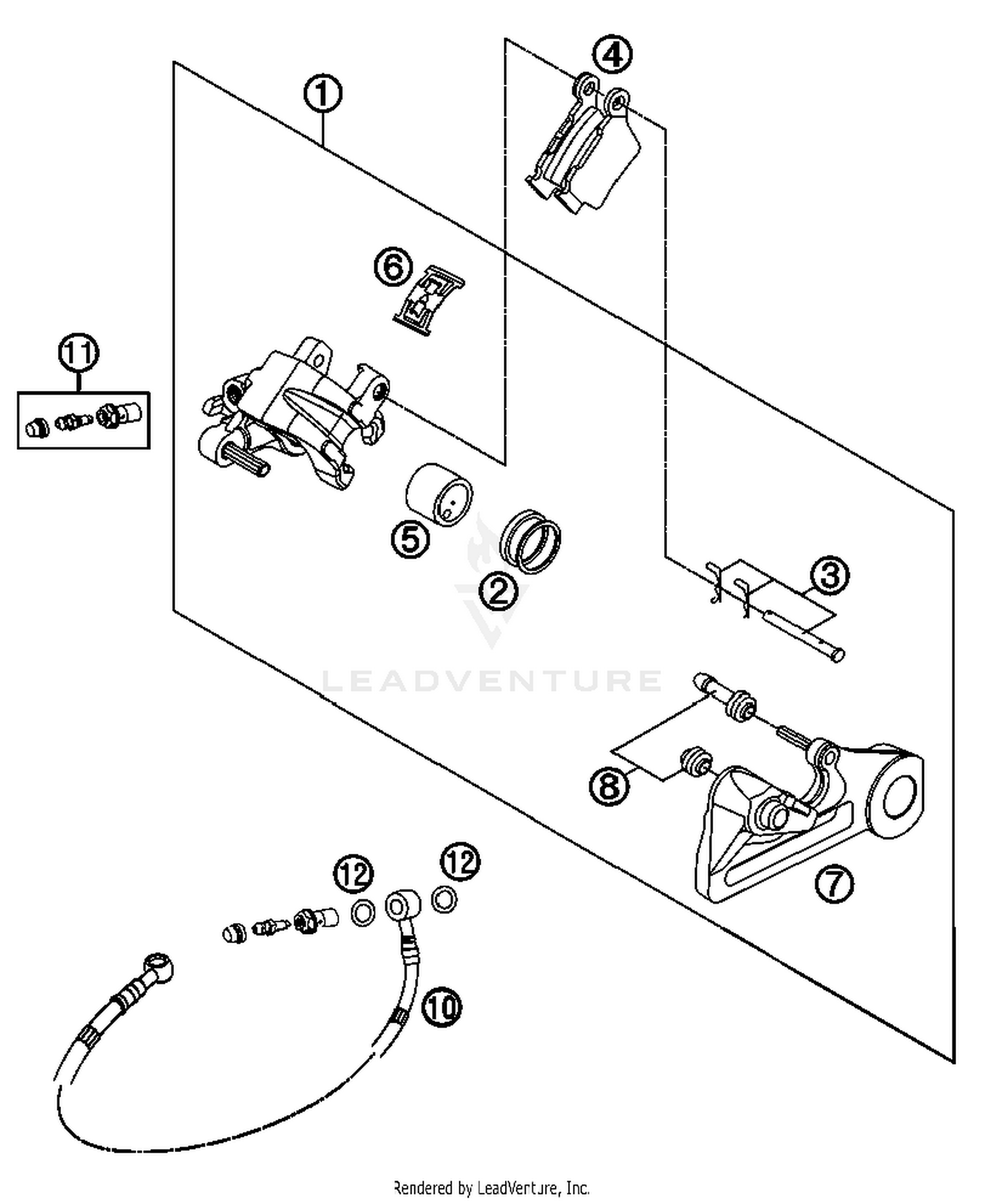 4
1
6
11
5
2
3
LEADVENTURE
8
7
12
12
10
Rendered by LeadVenture, Inc.