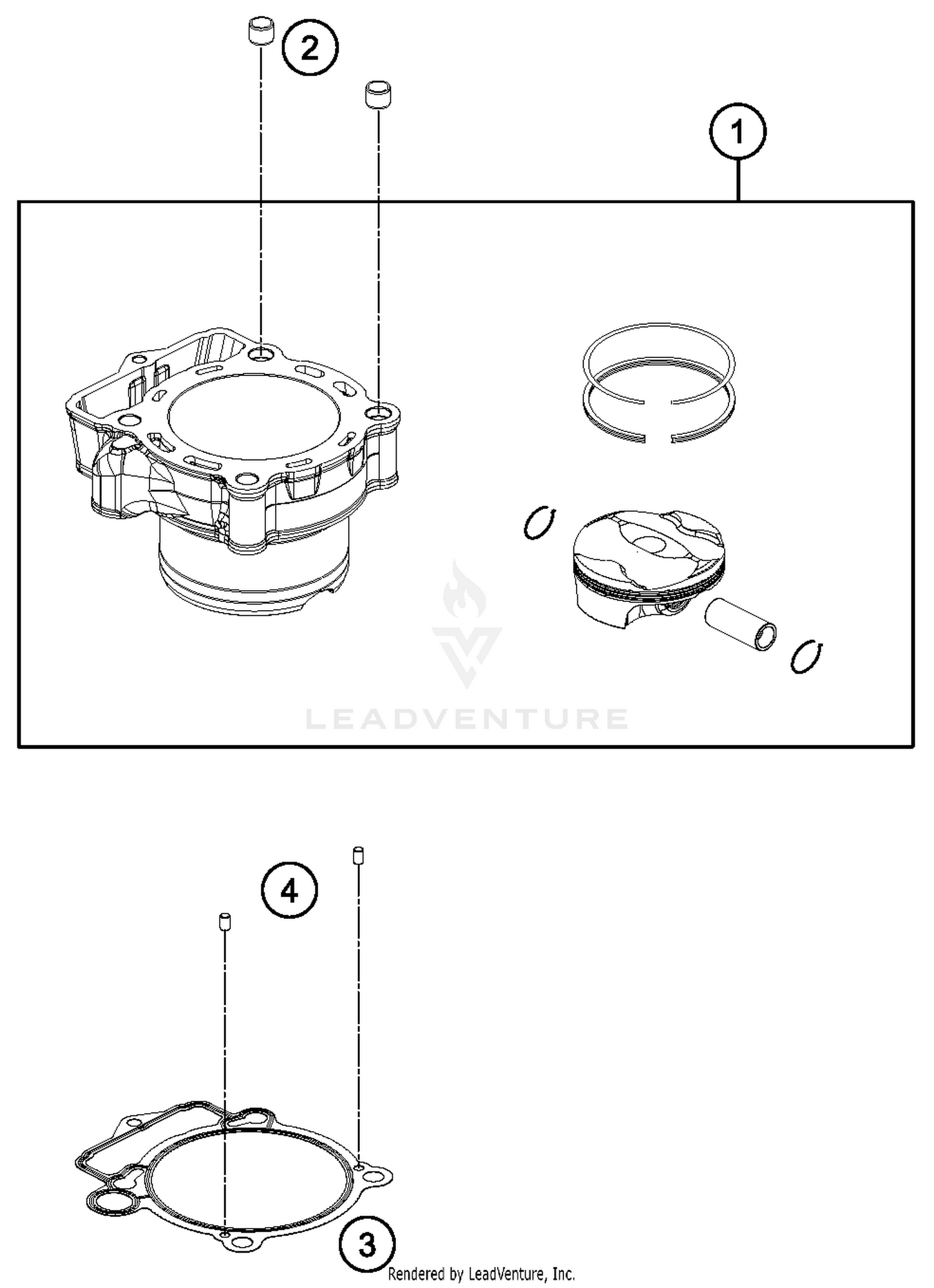 2

1

LEADVENTURE

4

3

Rendered by LeadVenture, Inc.