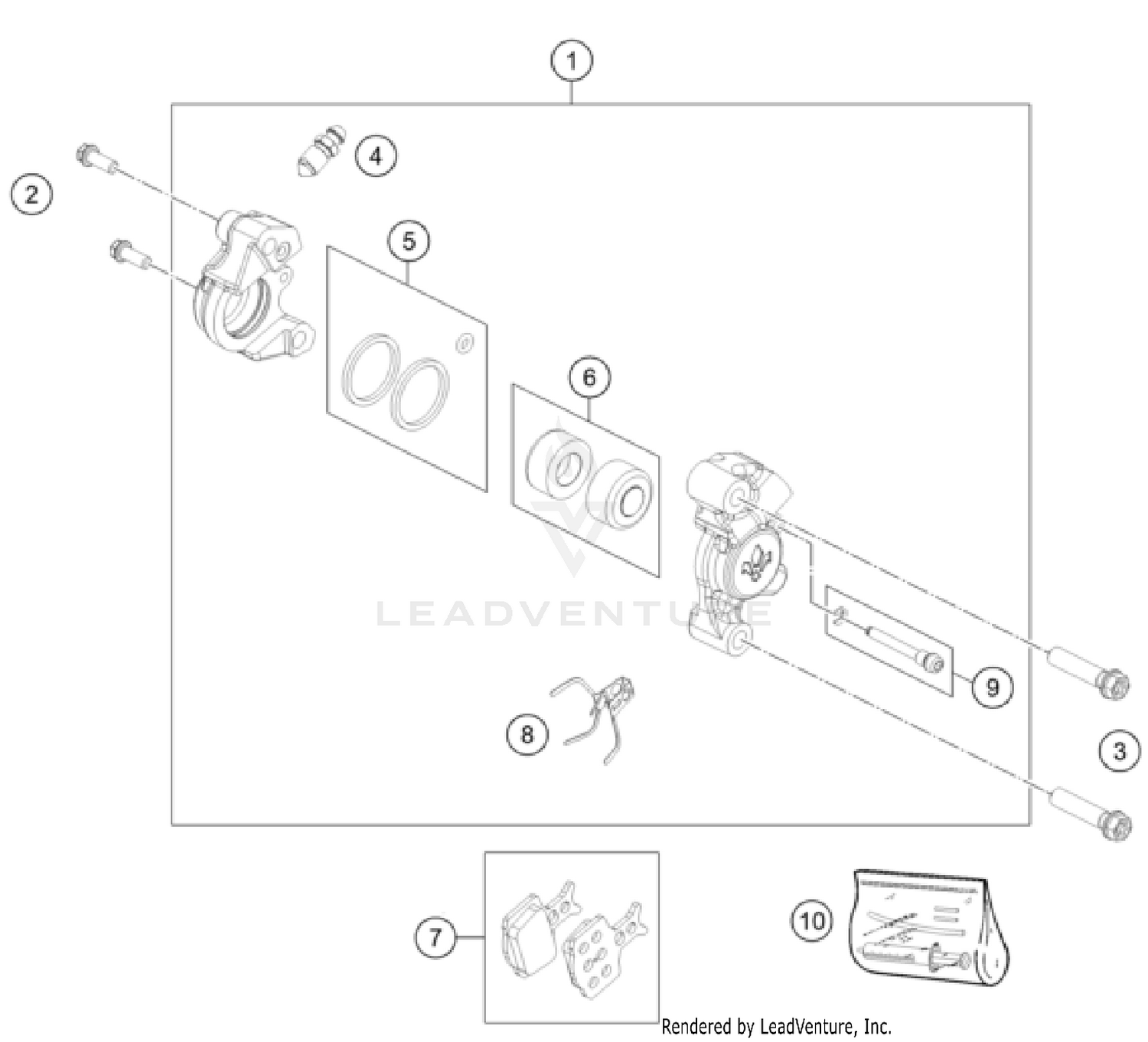 1
4
2
5
6
LEADVENTURE
9
8
3
7
10
Rendered by LeadVenture, Inc.