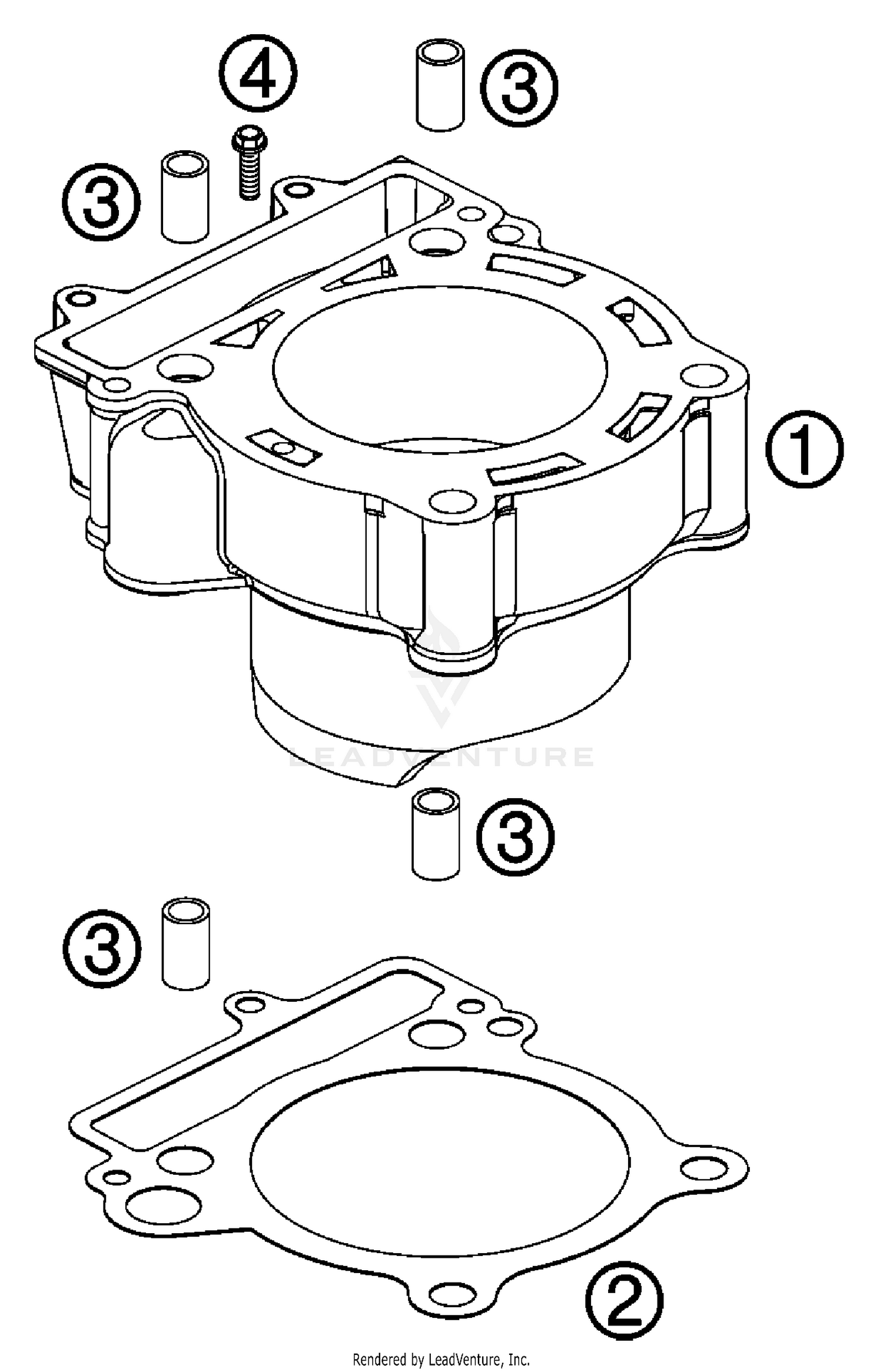 4
3
3
1
LEADVENTURE
3
3
2
Rendered by LeadVenture, Inc.