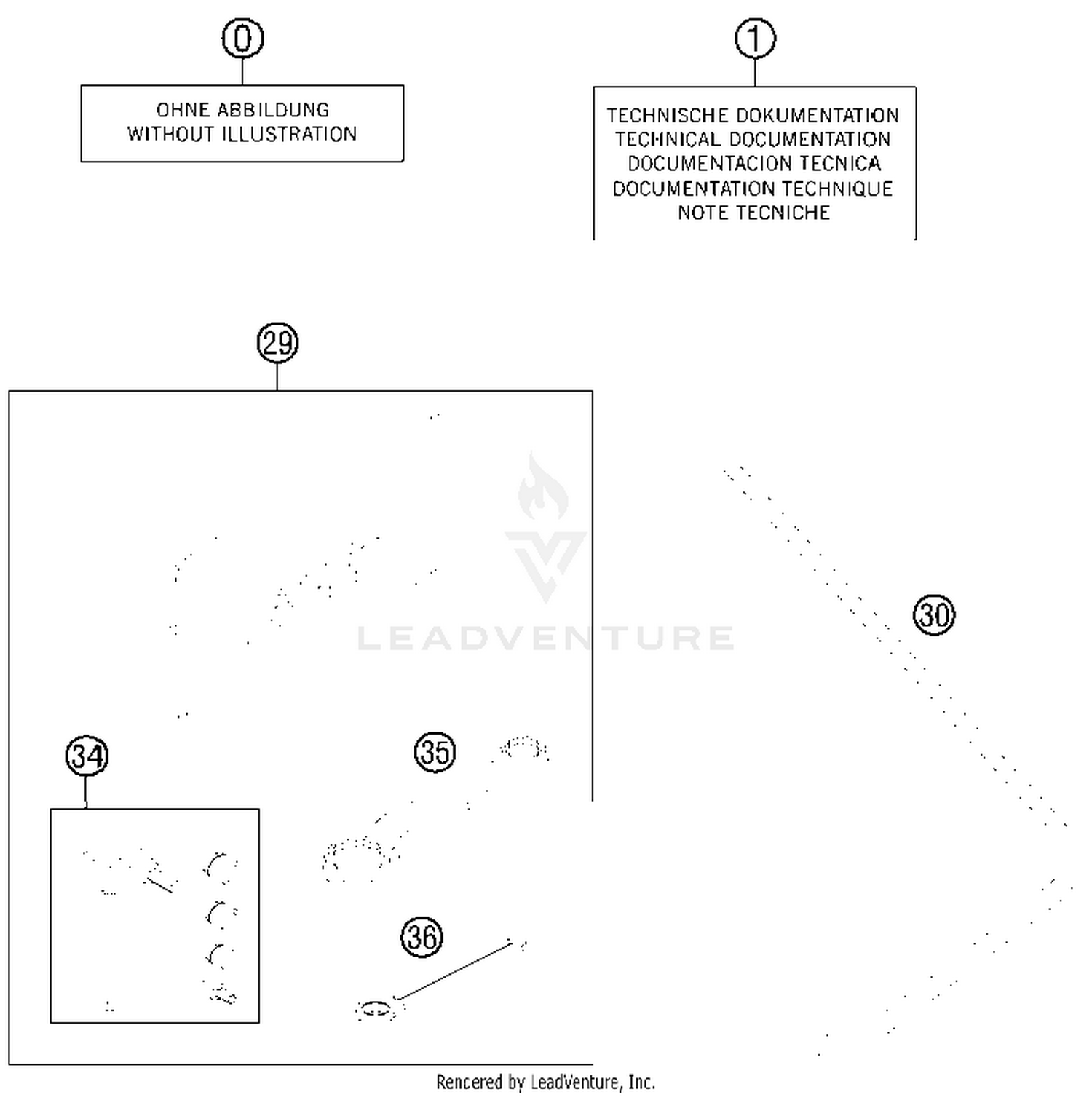 0

OHNE ABBILDUNG
WITHOUT ILLUSTRATION

1

TECHNISCHE DOKUMENTATION
TECHNICAL DOCUMENTATION
DOCUMENTACION TECNICA
DOCUMENTATION TECHNIQUE
NOTE TECNICHE

29

LEADVENTURE

30

34

35

36

Rencered by LeadVenture, Inc.