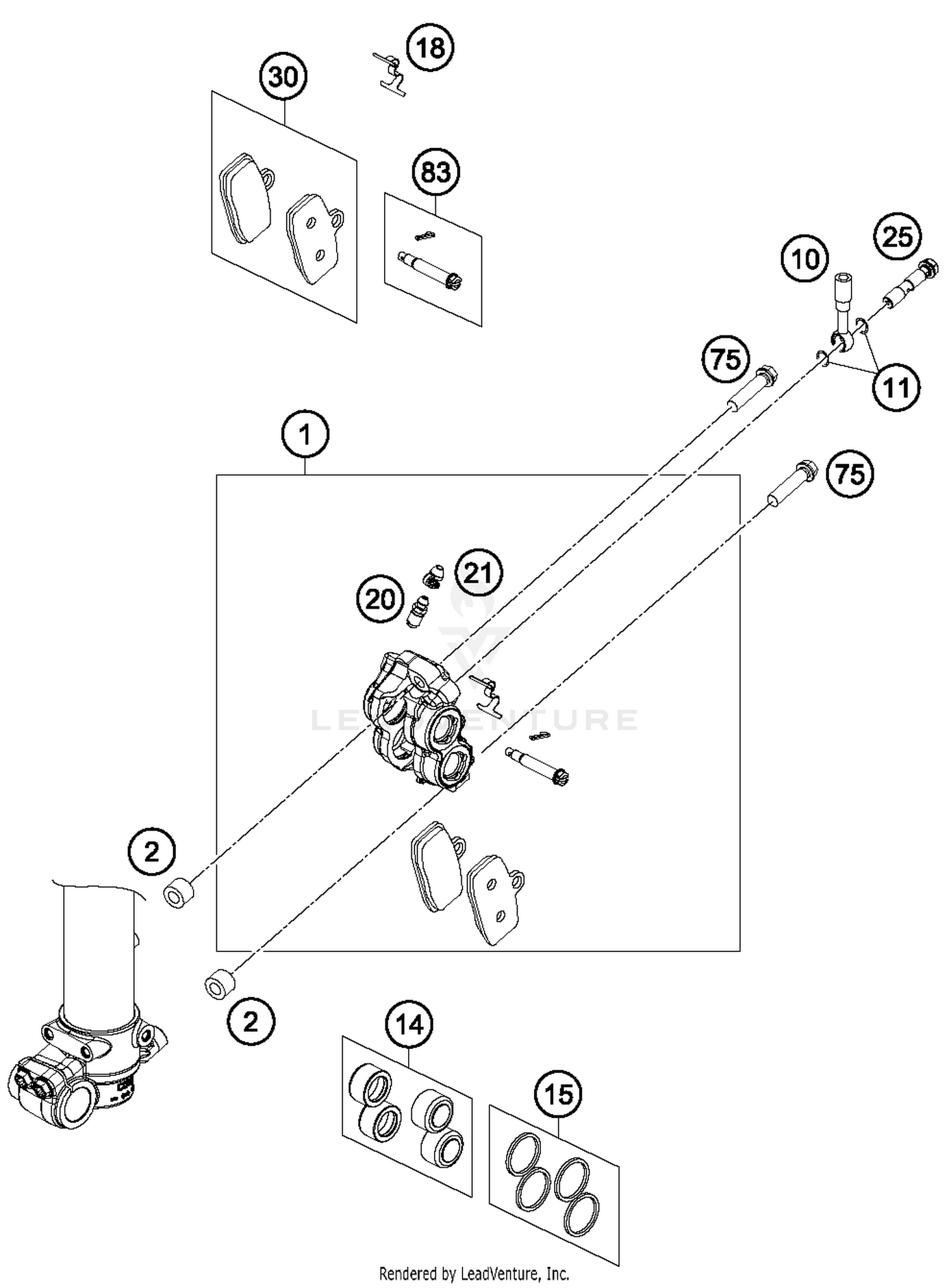 18
30
83
25
10
75
11
1
75
21
20
LEADVENTURE
2
2
14
15
Rendered by LeadVenture, Inc.