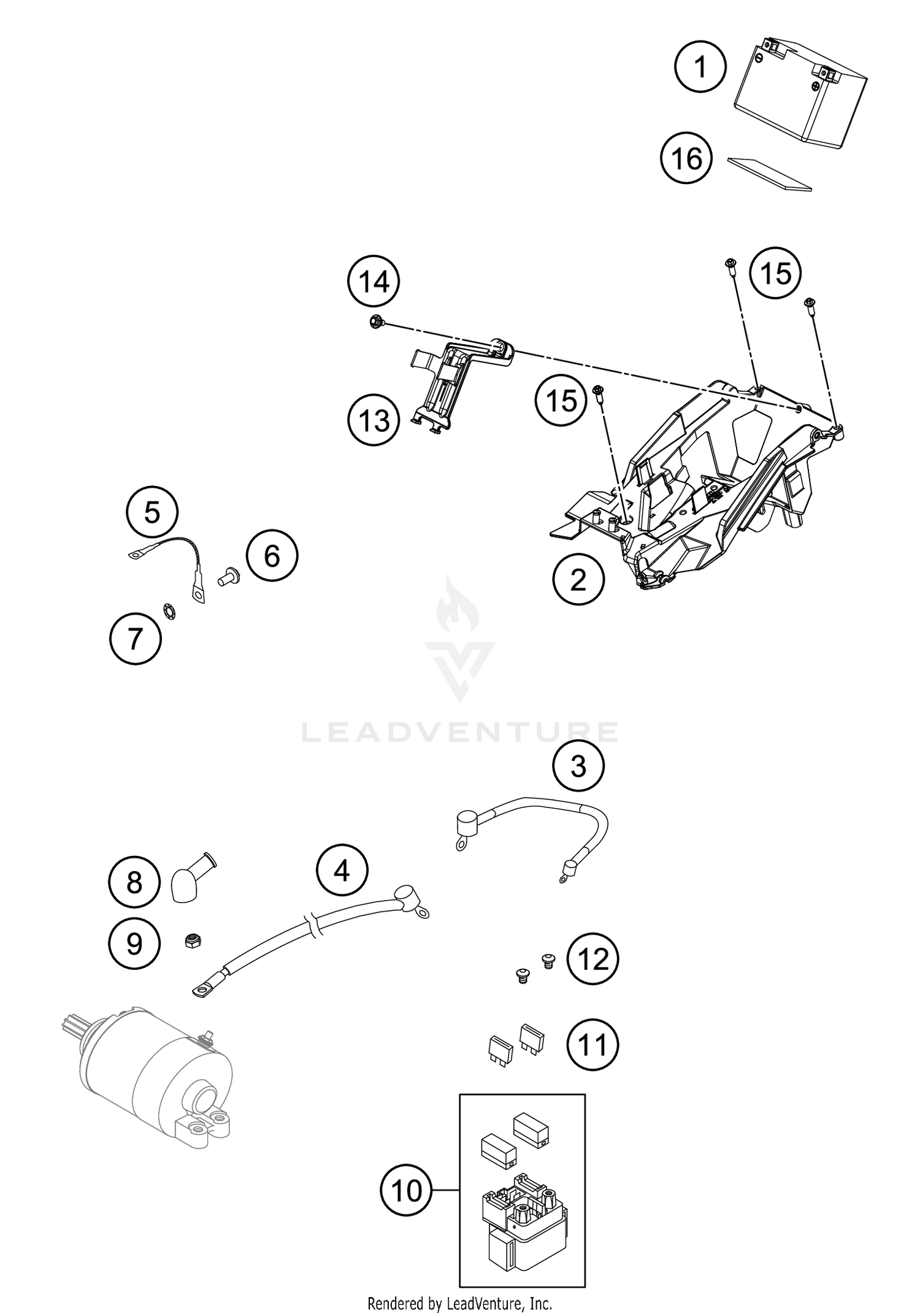 1

16

14

15

13

15

5

6

2

7

LEADVENTURE

3

8

4

9

12

11

10

Rendered by LeadVenture, Inc.