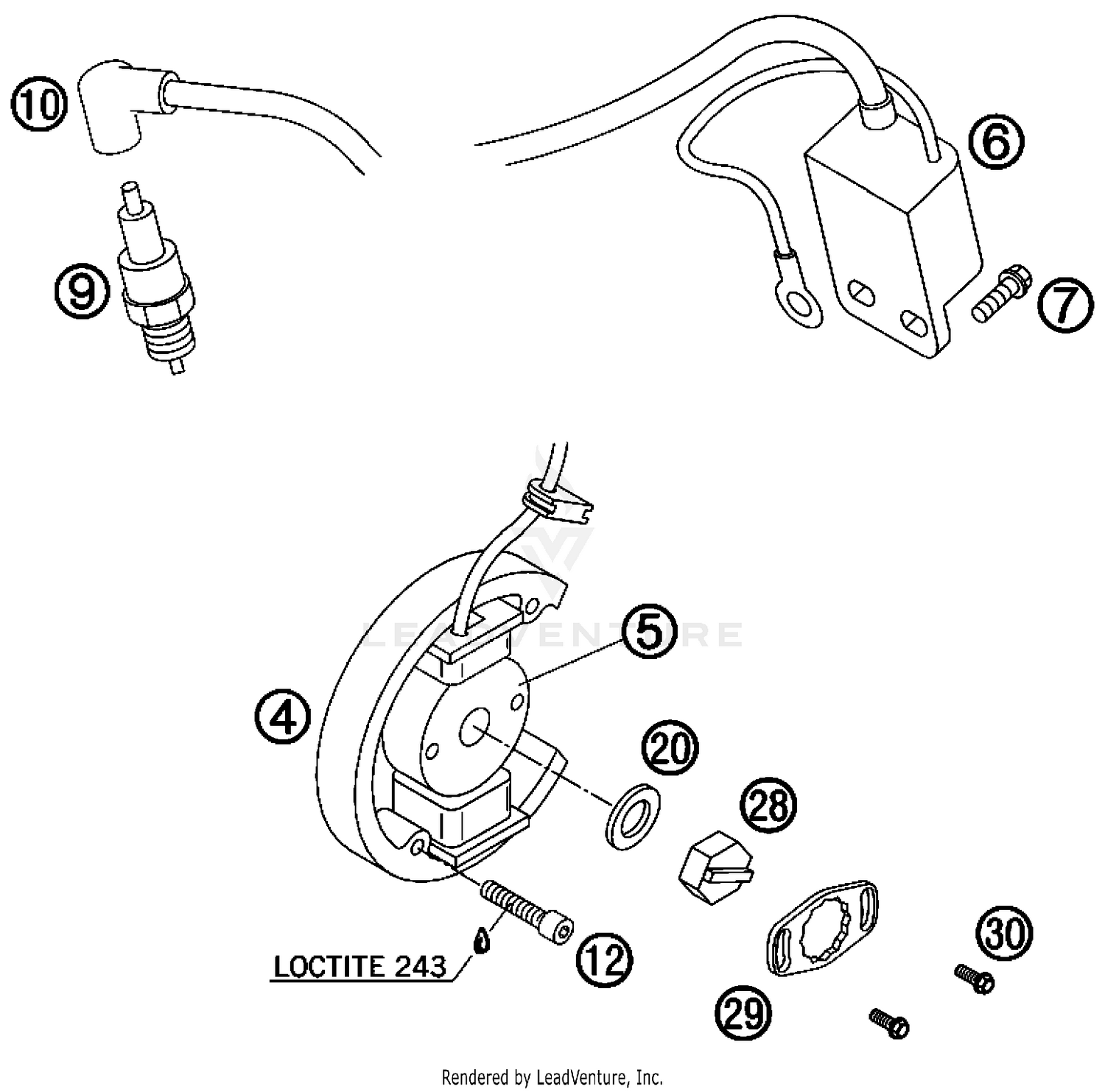 10

6

9

7

LEADVENTURE

5

4

20

28

LOCTITE 243

12

30

29

Rendered by LeadVenture, Inc.