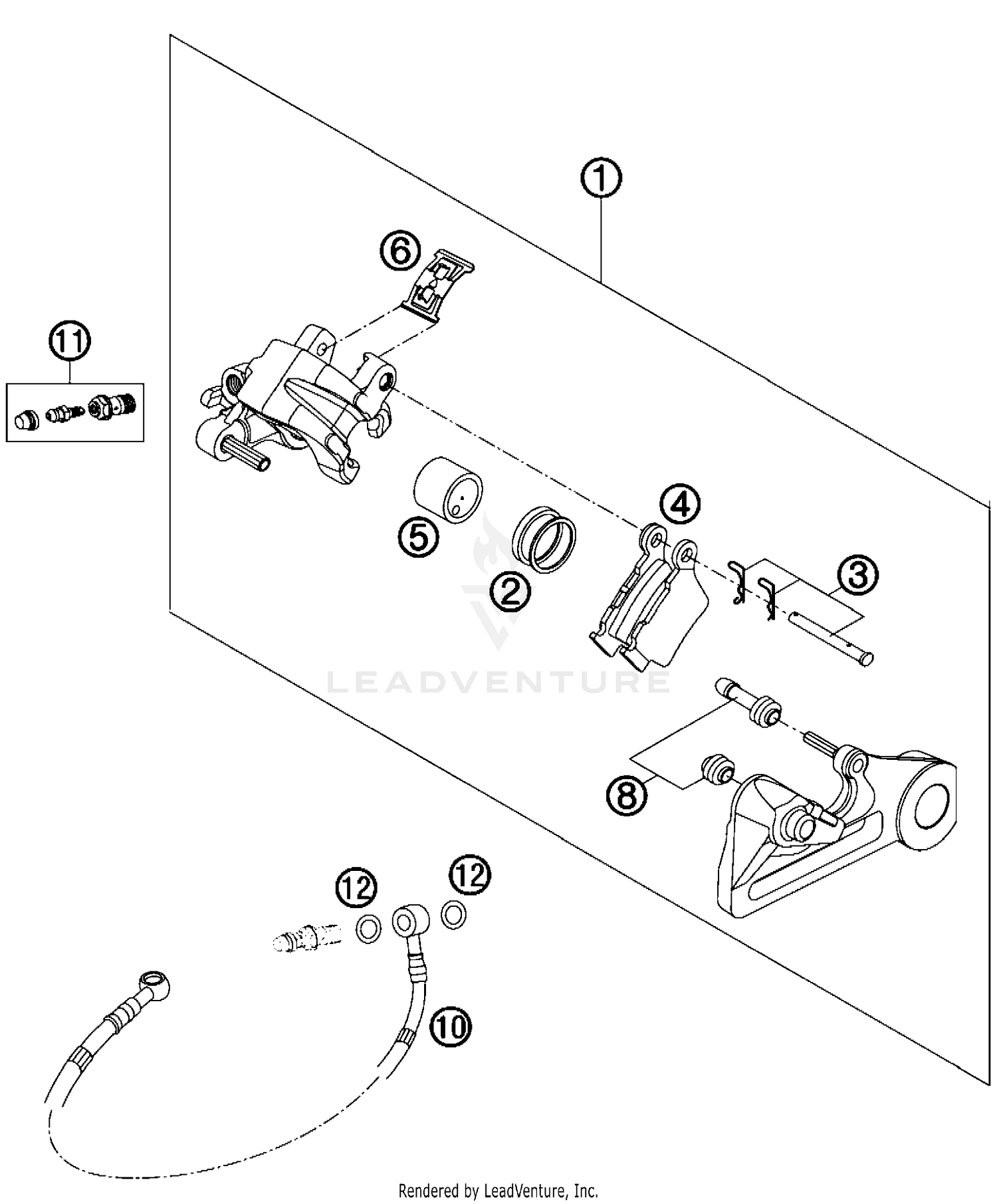 1
6
11
5
2
4
3
LEADVENTURE
8
12
12
10
Rendered by LeadVenture, Inc.