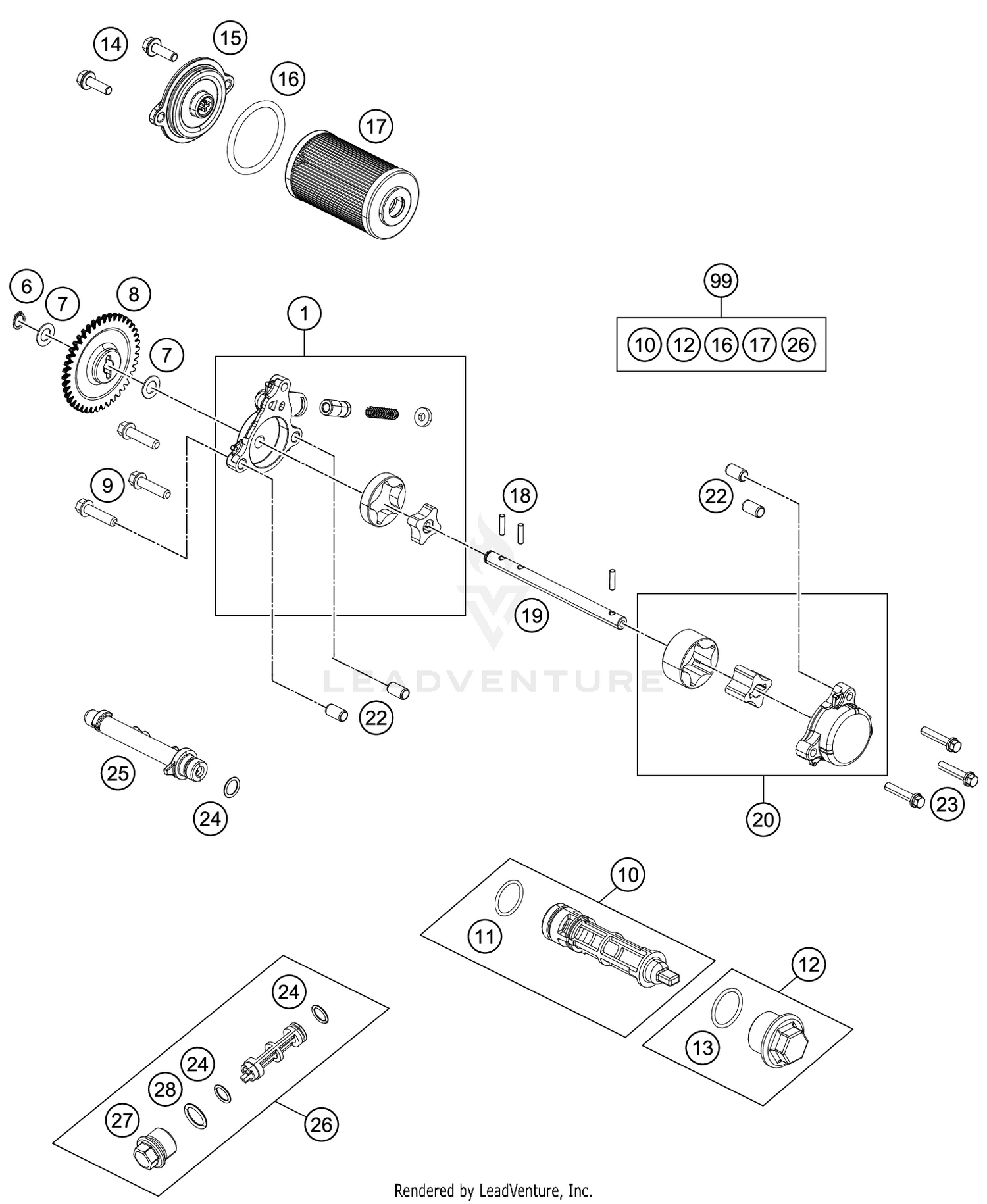 14
15
16
17

6
7
8
7
1
99
10 12 16 17 26

9
18
22
19

LEADVENTURE

22
25
24
20
23

10
11
12
13
24
24
28
27
26

Rendered by LeadVenture, Inc.