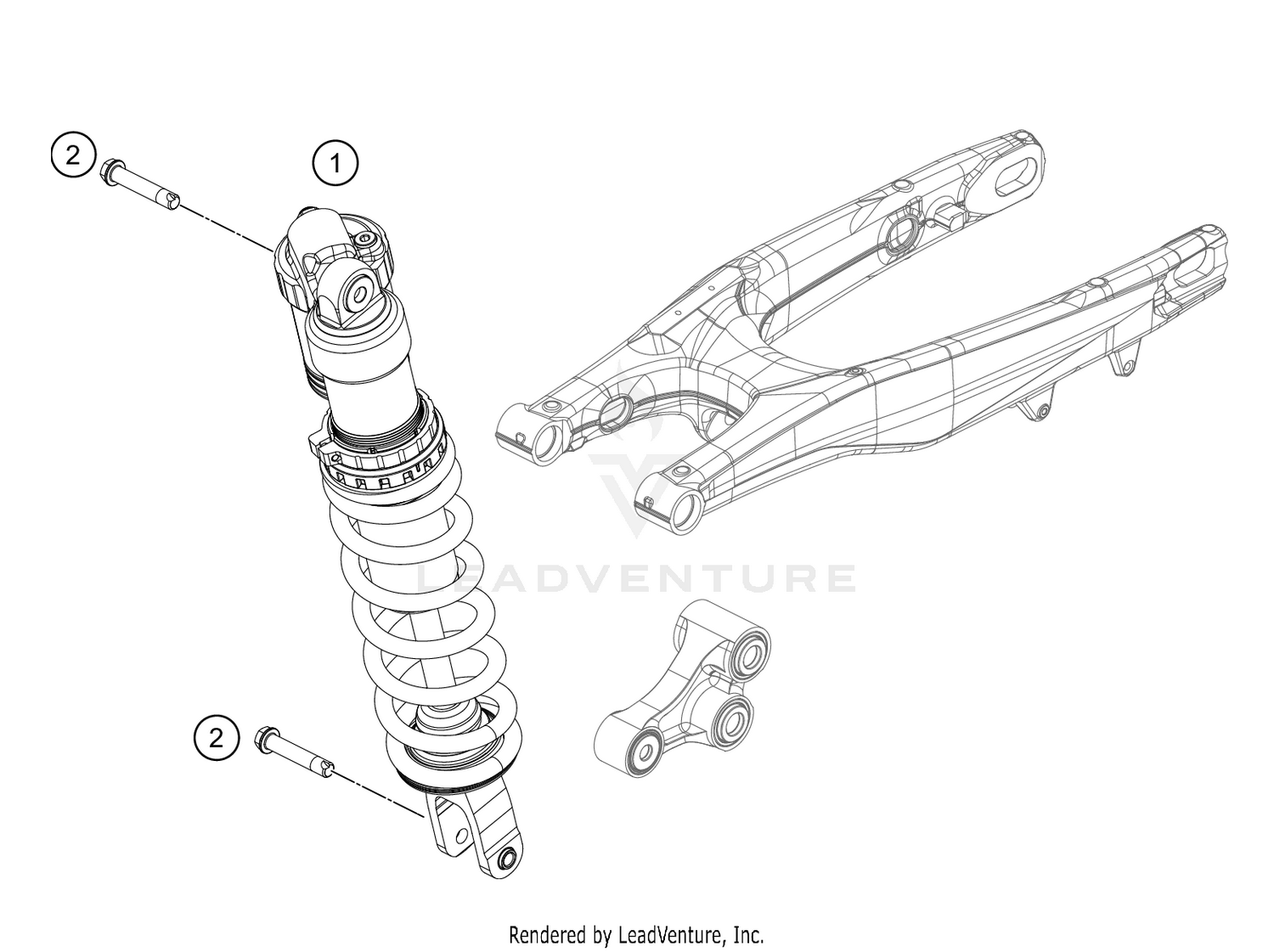 2

1

LEADVENTURE

2

Rendered by LeadVenture, Inc.