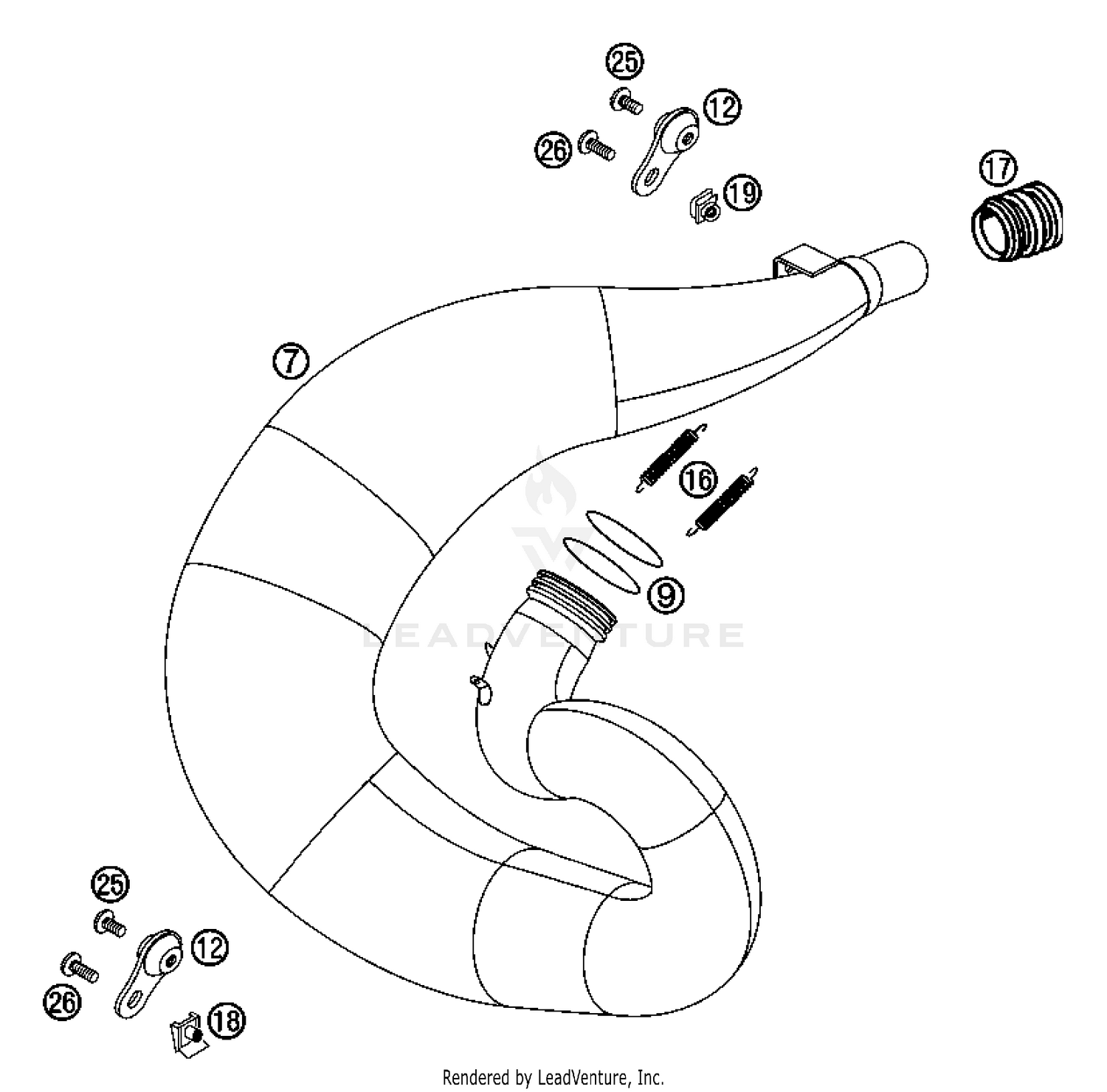 25
12
26
19
17
7
16
9
LEADVENTURE
25
12
26
18
Rendered by LeadVenture, Inc.