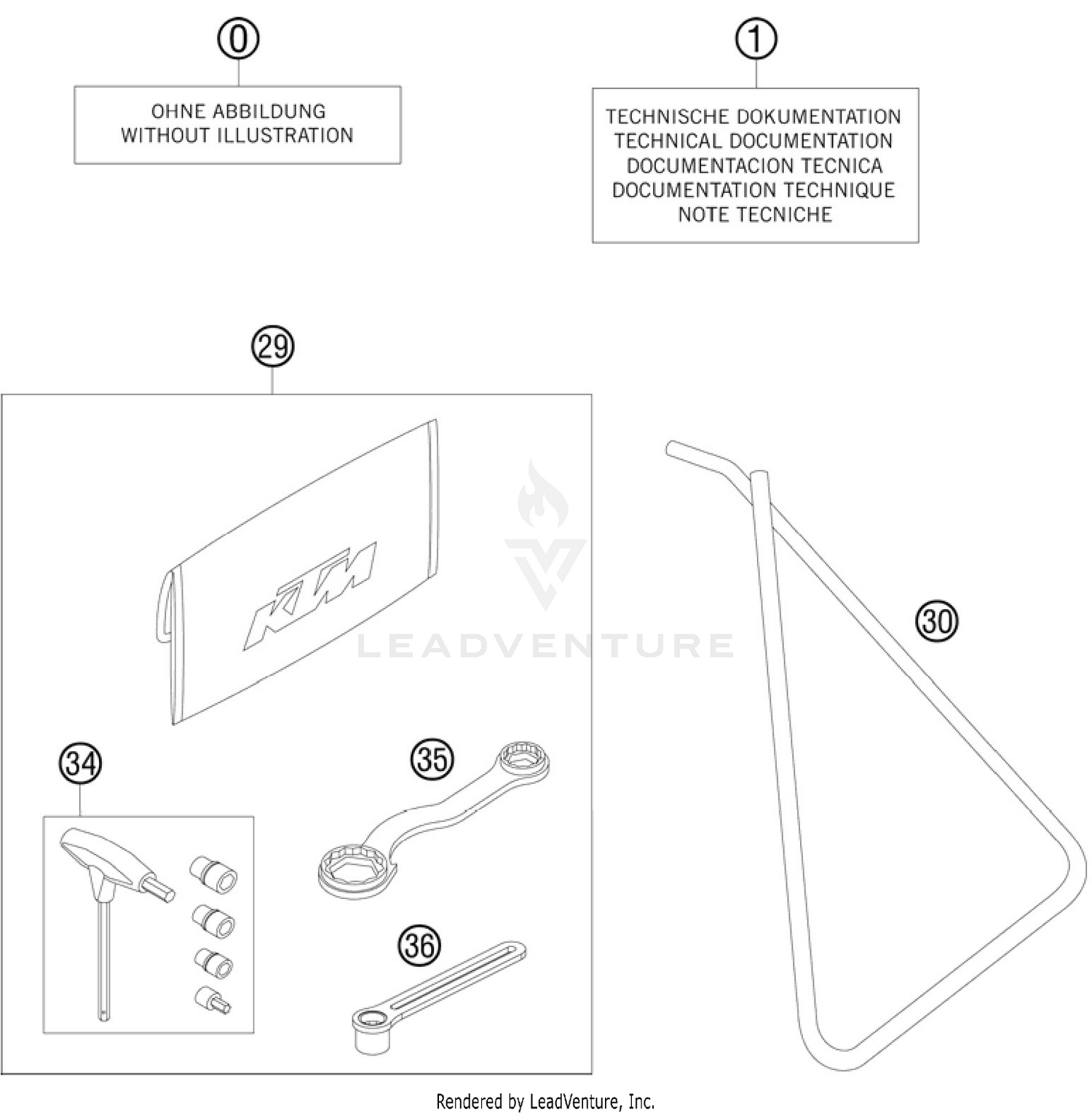 0

OHNE ABBILDUNG
WITHOUT ILLUSTRATION

1

TECHNISCHE DOKUMENTATION
TECHNICAL DOCUMENTATION
DOCUMENTACION TECNICA
DOCUMENTATION TECHNIQUE
NOTE TECNICHE

29

KTM

LEADVENTURE

30

34

35

36

Rendered by LeadVenture, Inc.