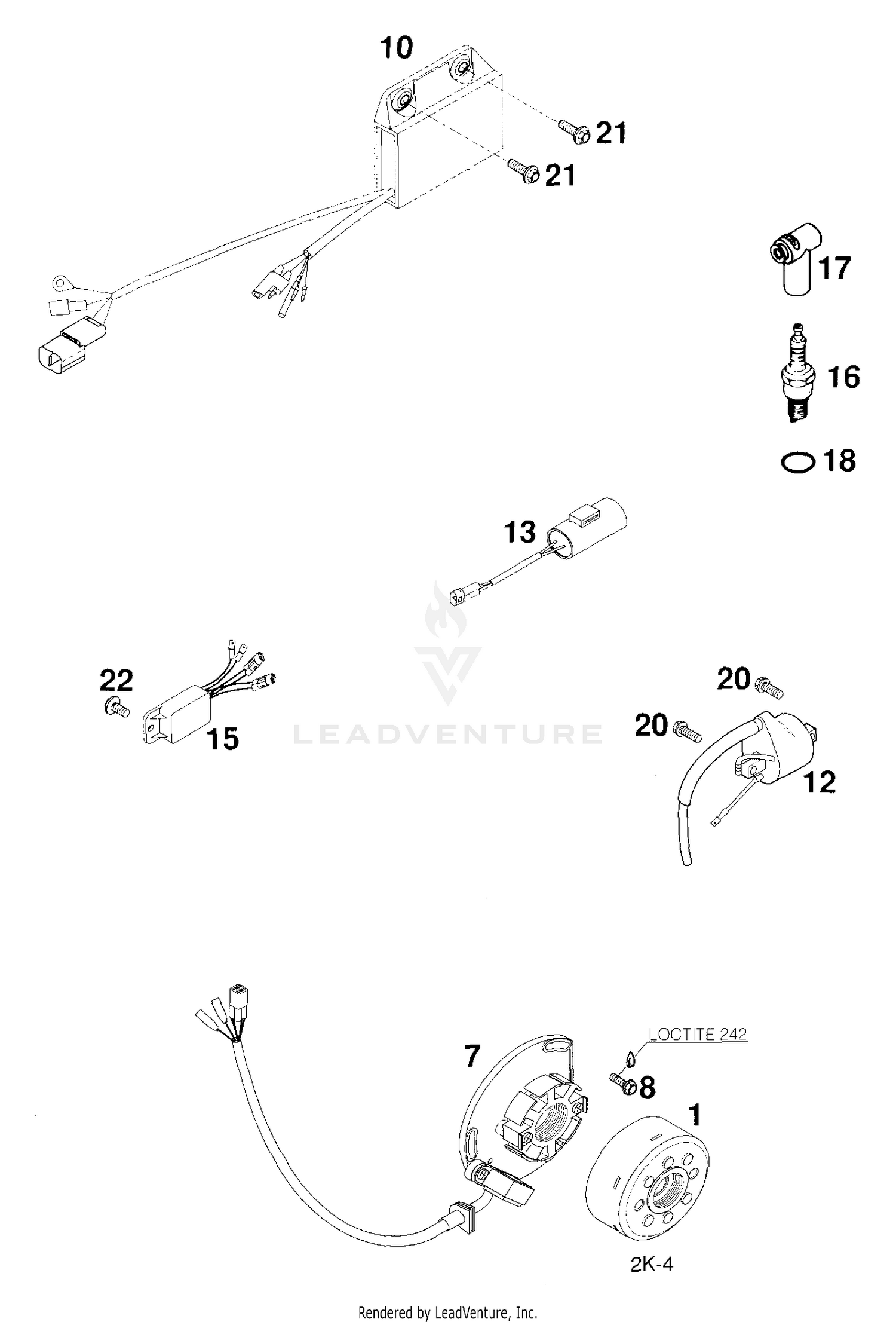 10

21

21

17

16

18

13

LEADVENTURE

22

15

20

20

12

LOCTITE 242

7

8

1

2K-4

Rendered by LeadVenture, Inc.