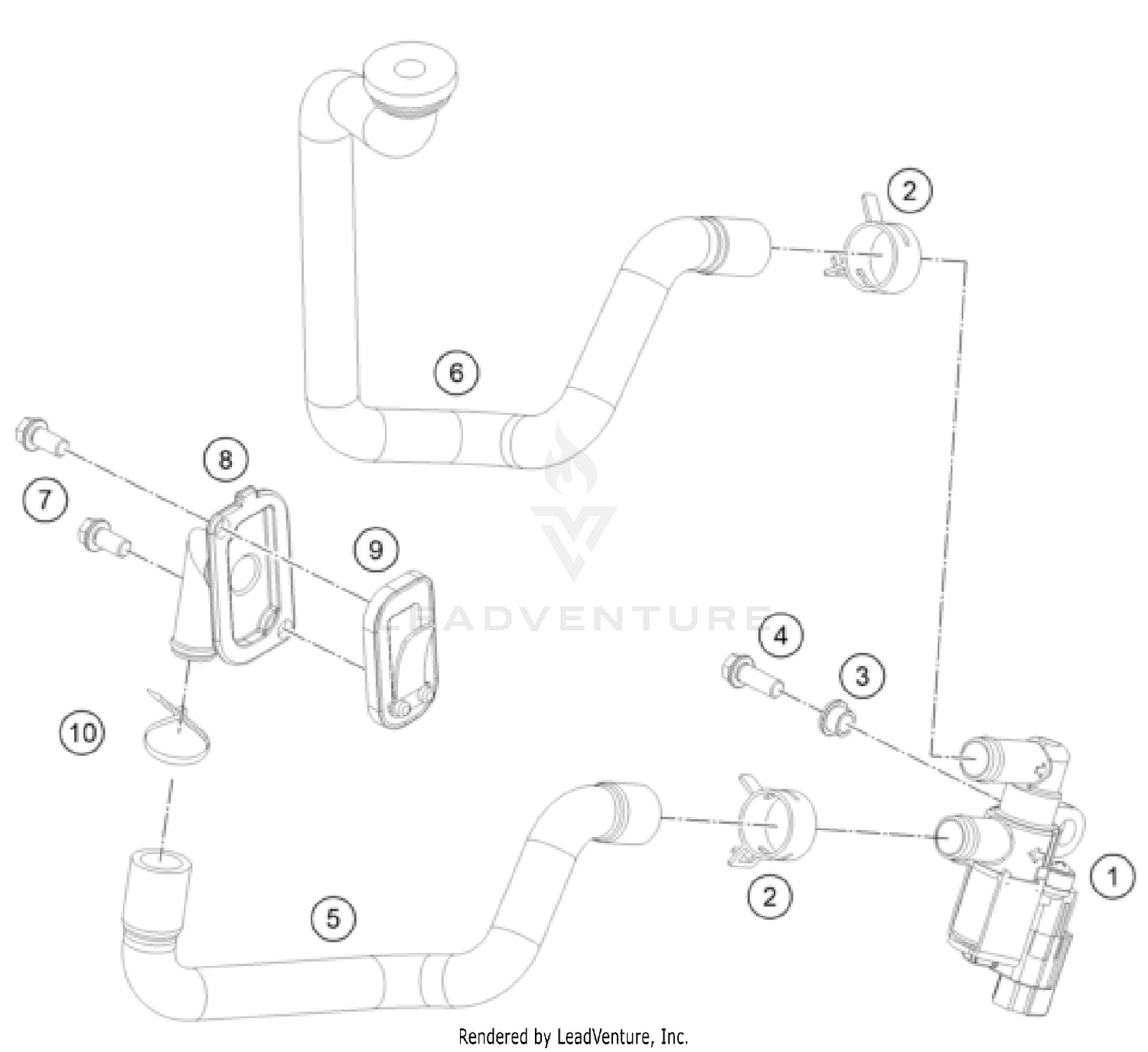 2

6

8

7

9

LEADVENTURE

4

3

10

2

1

5

Rendered by LeadVenture, Inc.