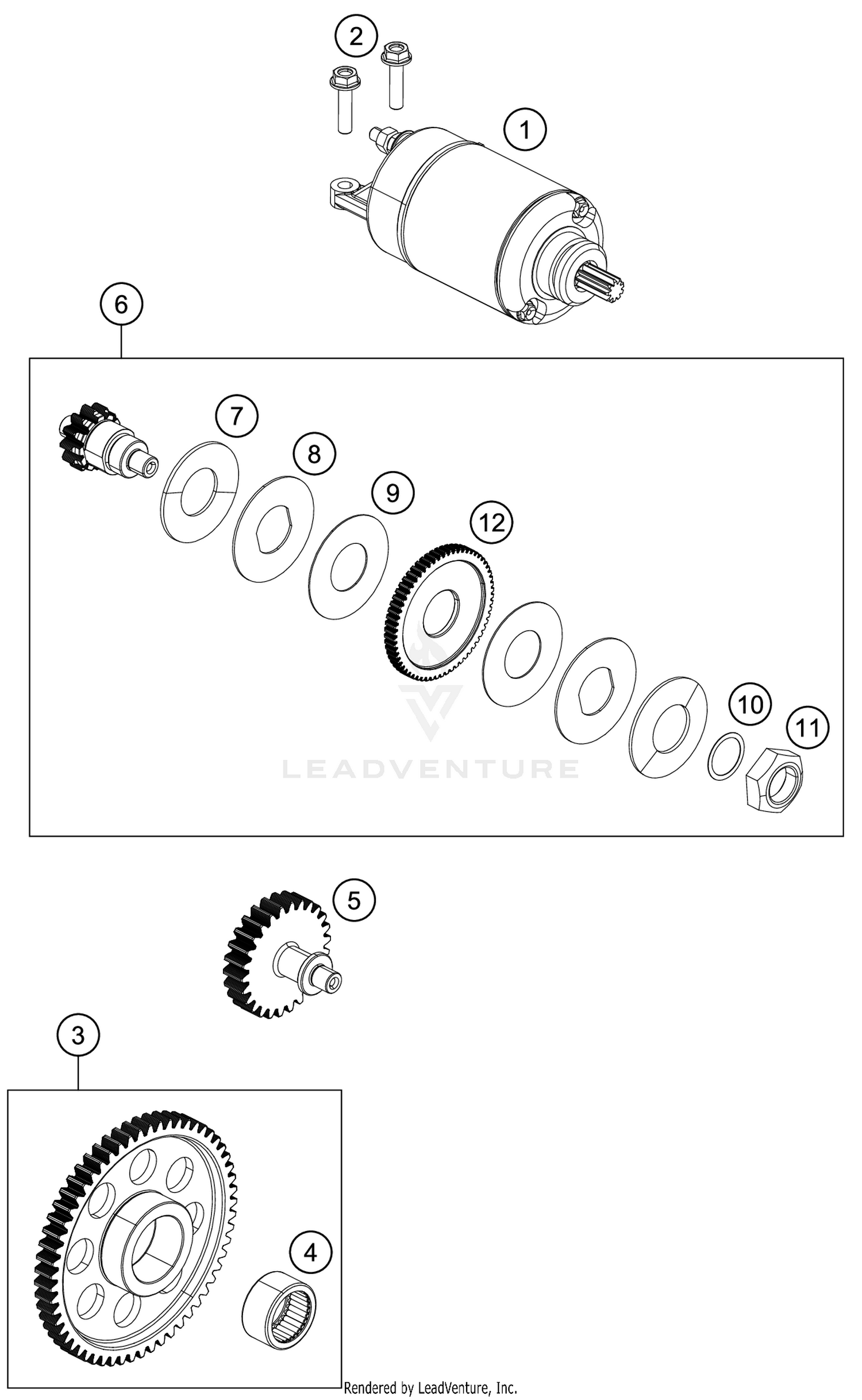 2

1

6

7

8

9

12

10

11

LEADVENTURE

5

3

4

Rendered by LeadVenture, Inc.