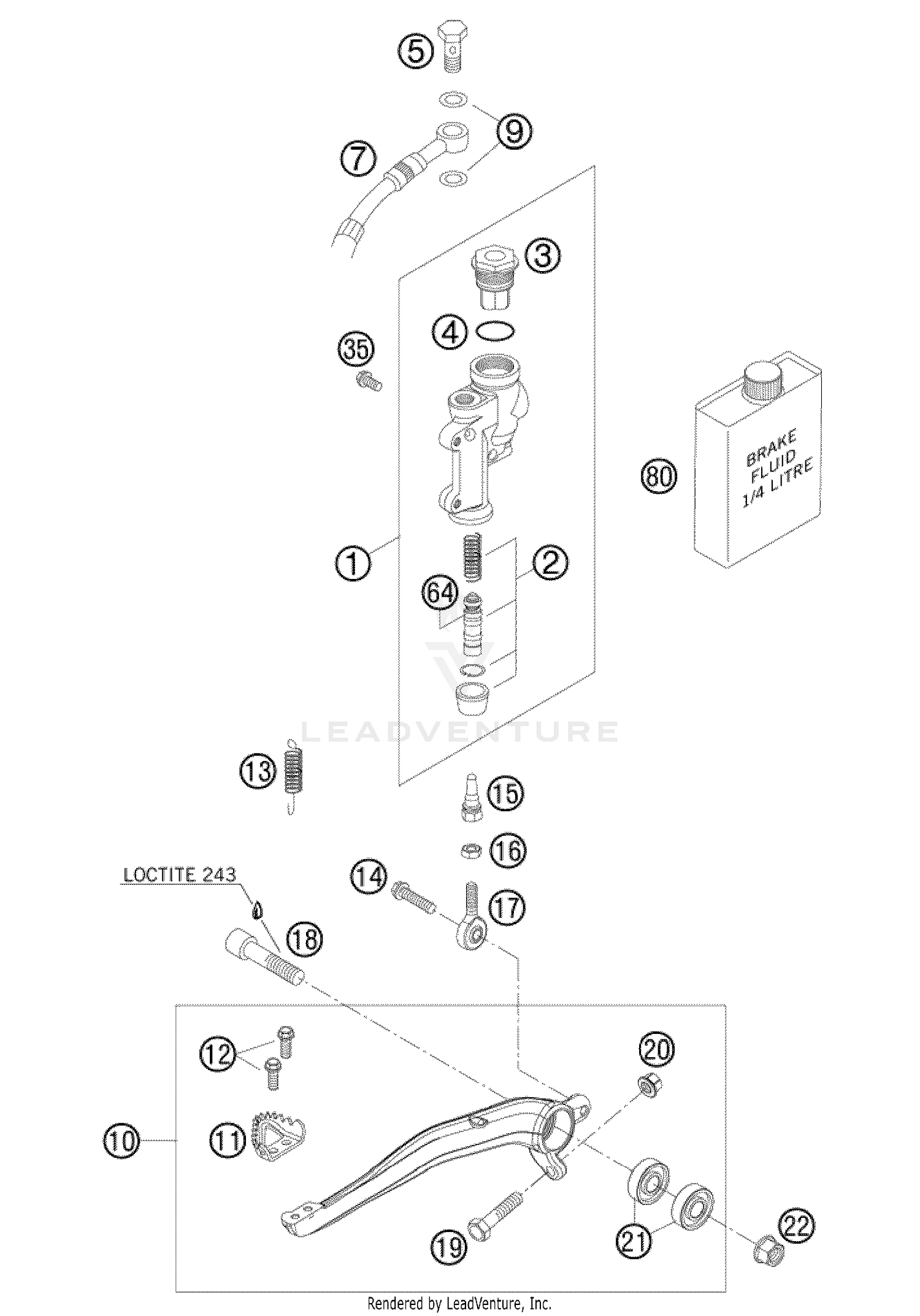 5

9

7

3

4

35

BRAKE FLUID 1/4 LITRE

80

1

2

64

LEADVENTURE

13

15

16

LOCTITE 243

14

17

18

12

20

10

11

19

21

22

Rendered by LeadVenture, Inc.