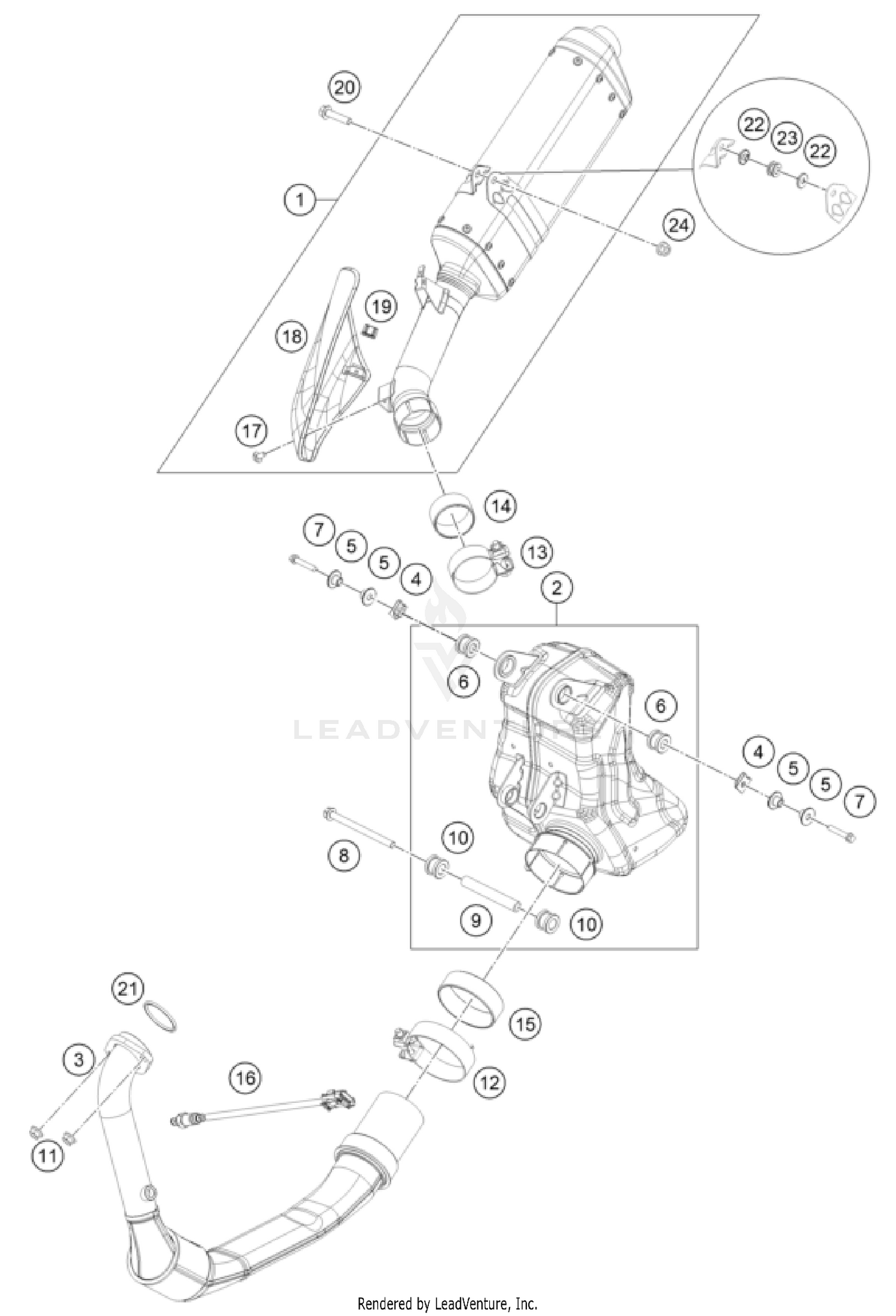 20
22
23
22
1
24
19
18
17
14
7
5
5
4
13
2
6
6
LEADVENTURE
4
5
5
7
10
8
9
10
21
15
3
16
12
11
Rendered by LeadVenture, Inc.