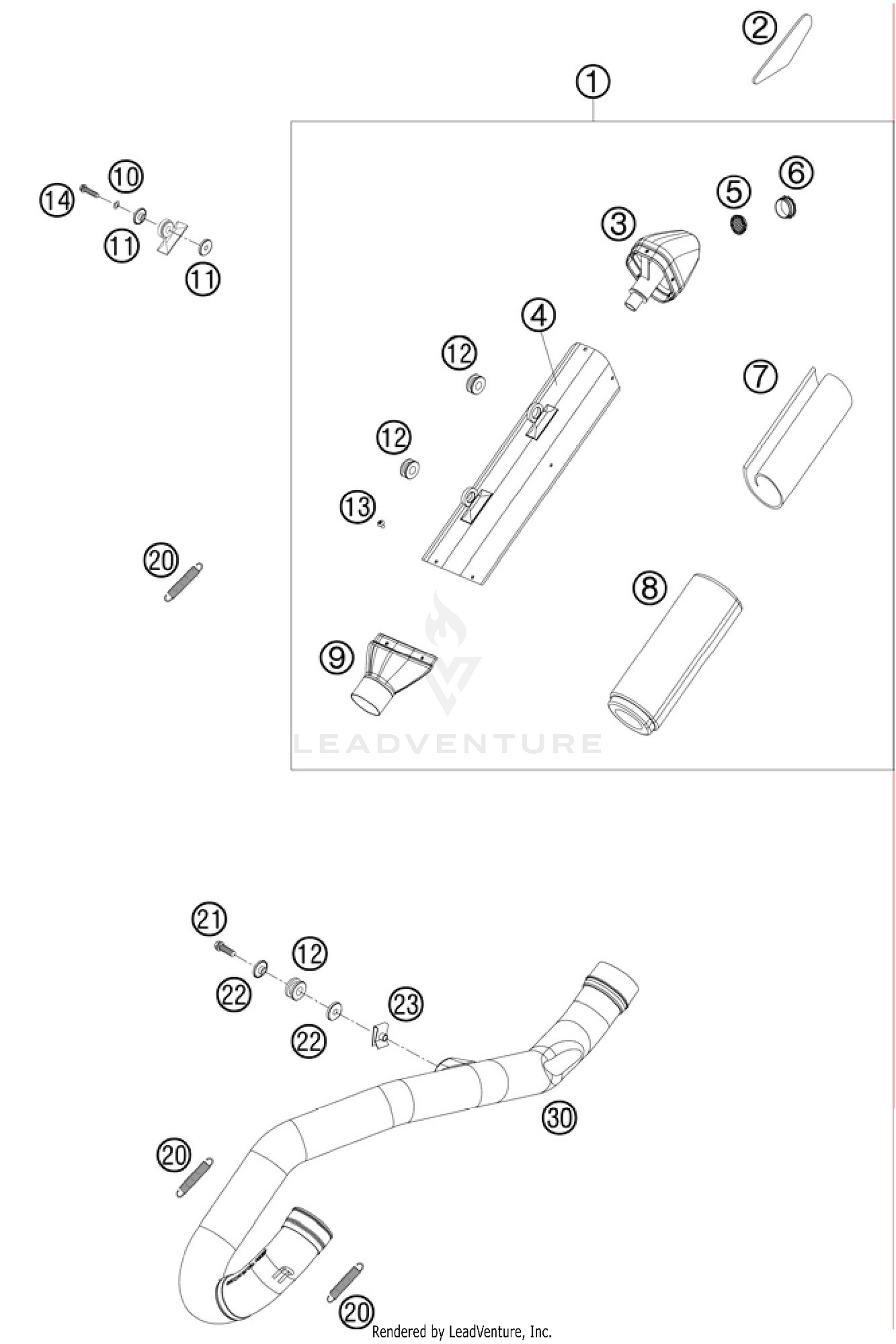 2

1

10

14

11

11

6

5

3

4

12

7

12

13

20

8

9

LEADVENTURE

21

12

22

23

22

30

20

20

Rendered by LeadVenture, Inc.