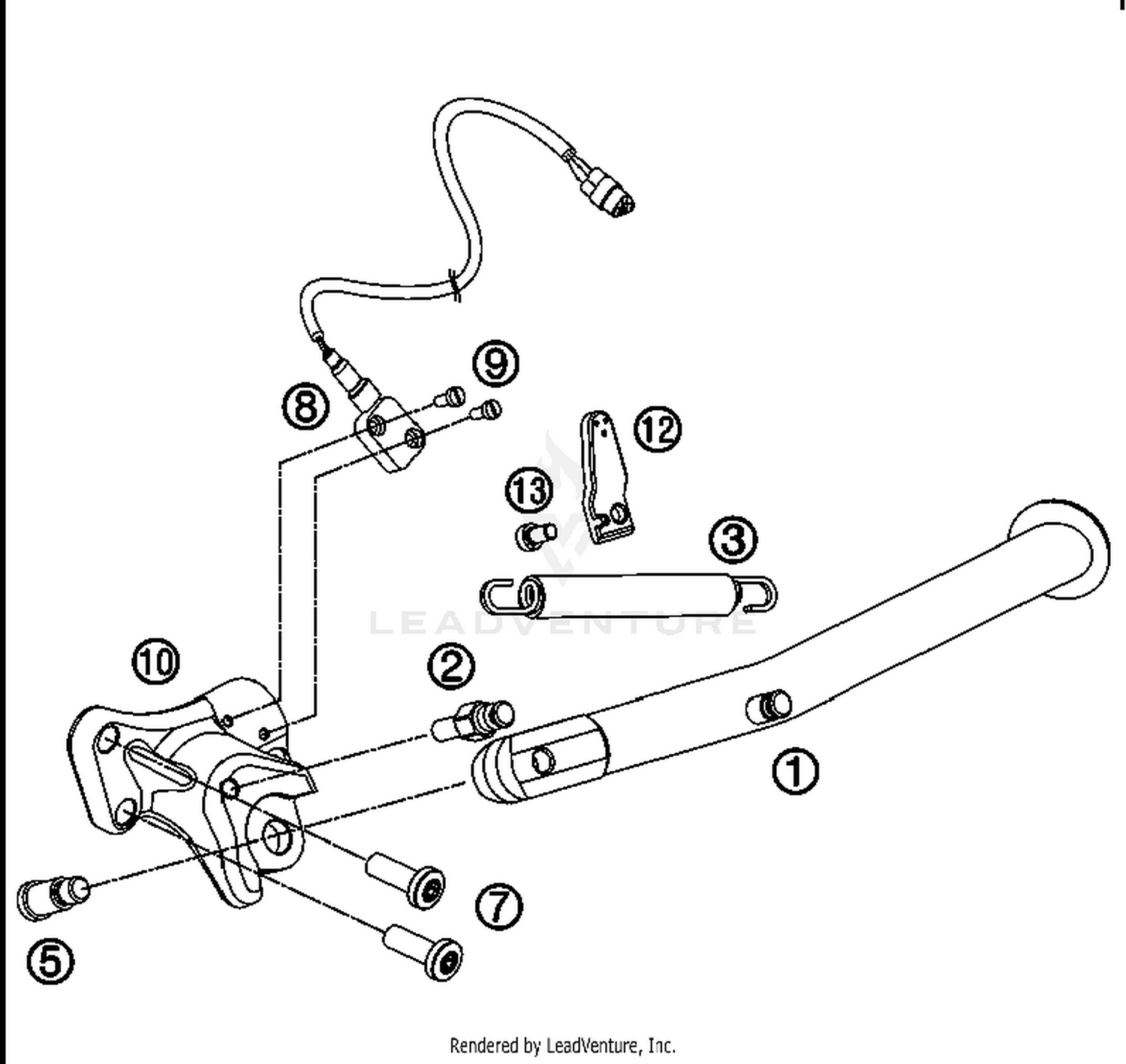 9
8
12
13
3
LEADVENTURE
10
2
1
7
5
Rendered by LeadVenture, Inc.