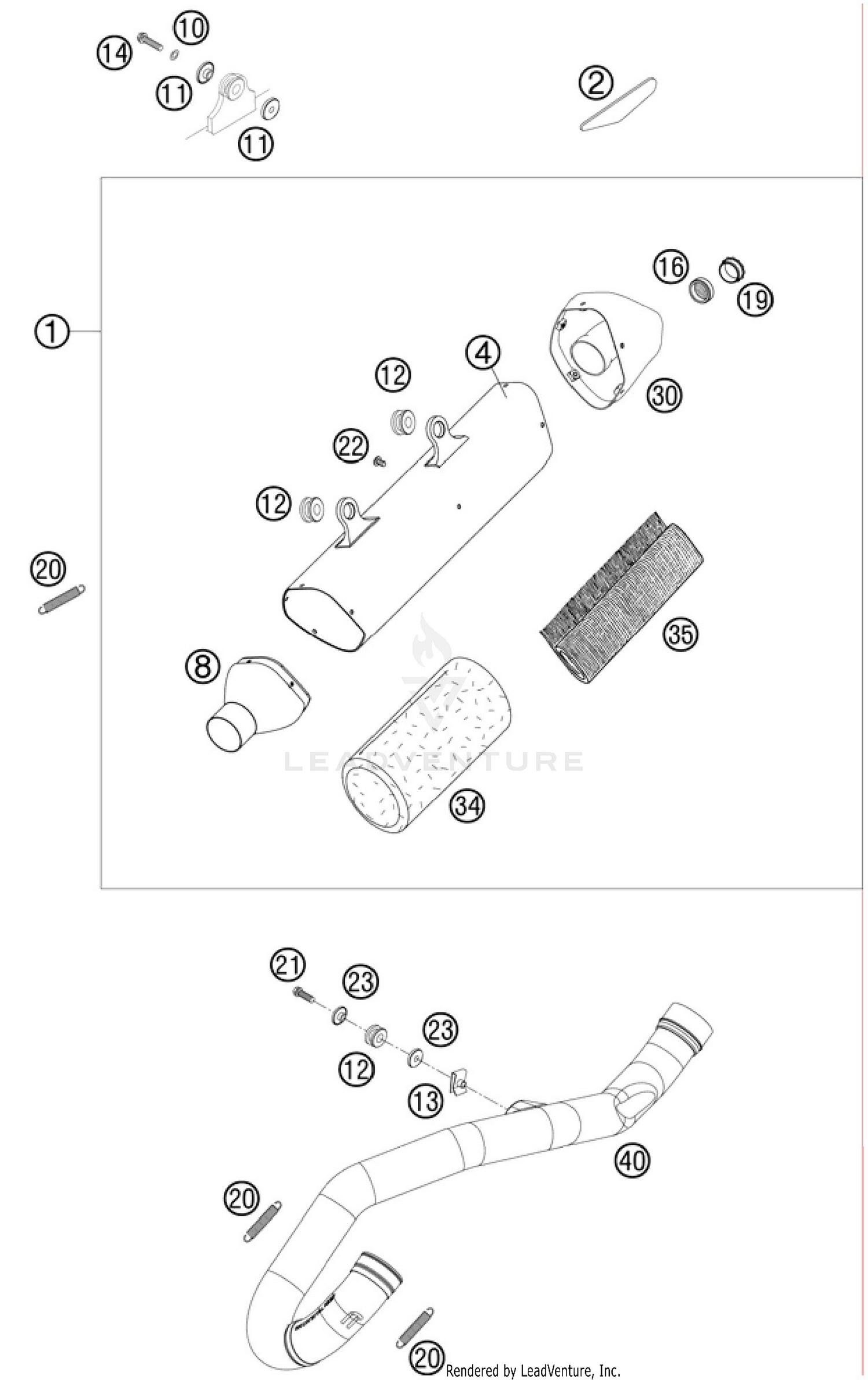 14
10
11
11
2
1
16
19
4
30
12
22
12
20
35
8
LEADVENTURE
34
21
23
23
12
13
40
20
20
Rendered by LeadVenture, Inc.