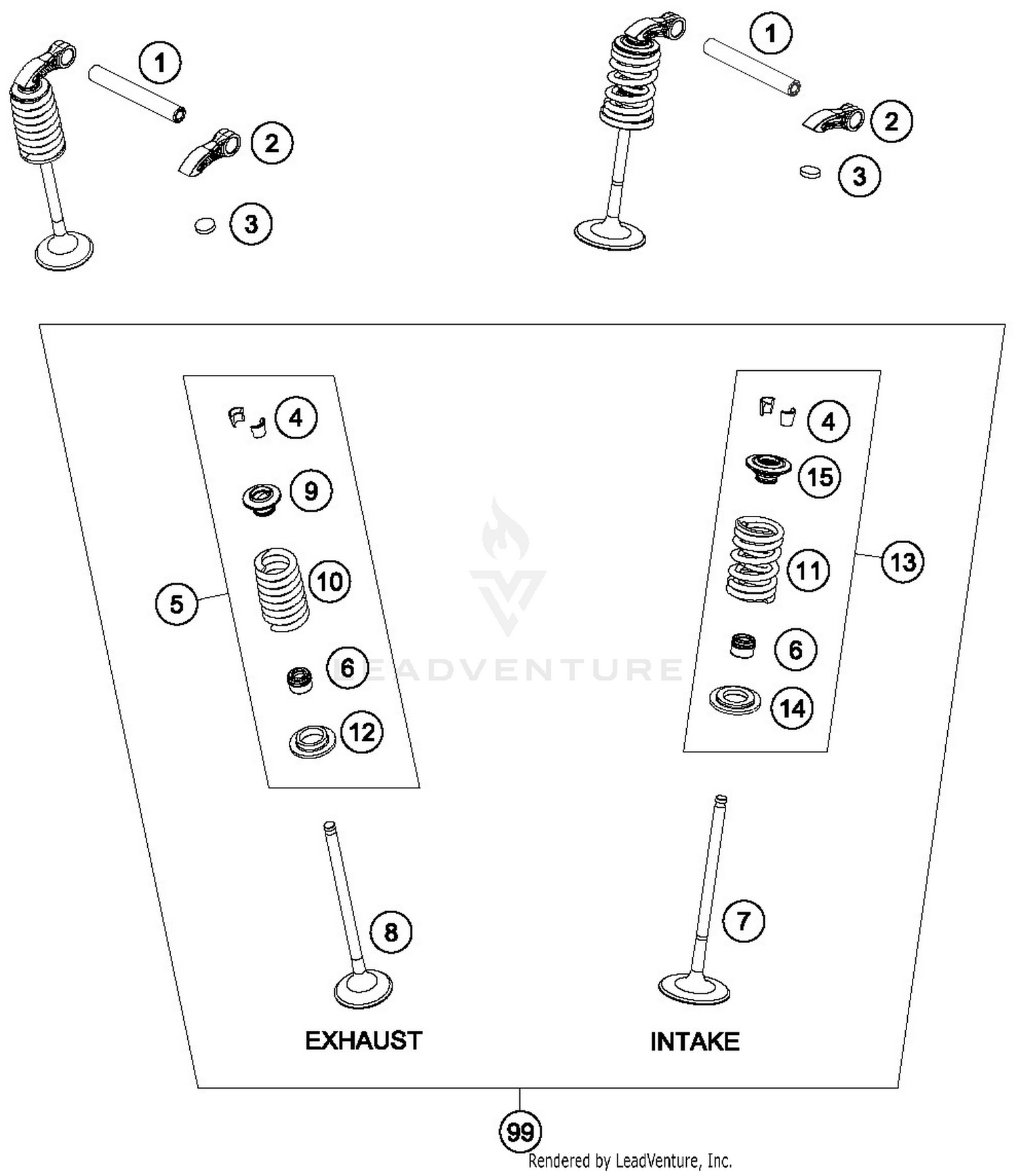 1
2
3
1
2
3
4
9
10
5
6
12
4
15
11
13
6
14
LEADVENTURE
8
7
EXHAUST
INTAKE
99
Rendered by LeadVenture, Inc.