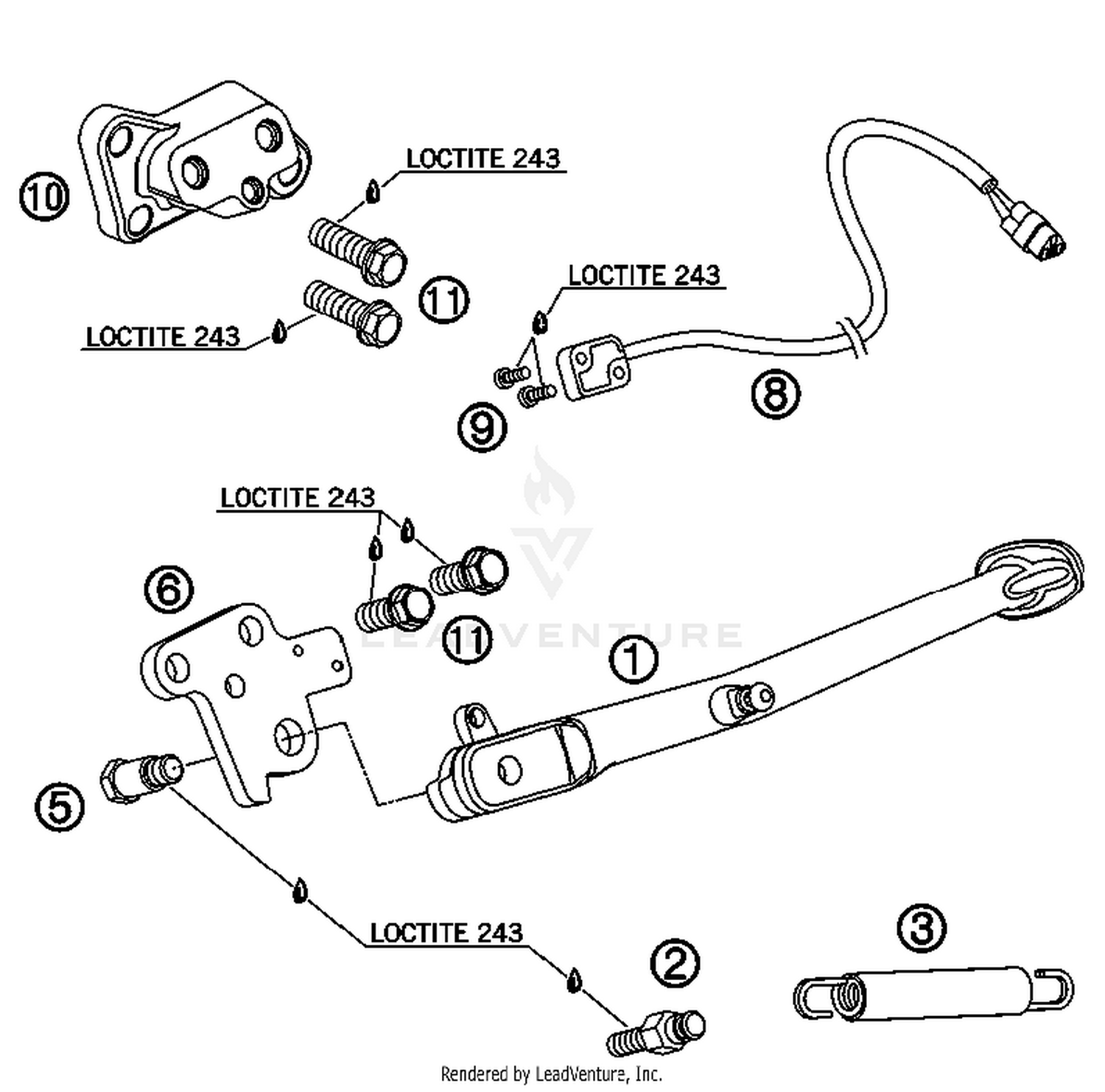 10
LOCTITE 243
11
LOCTITE 243
LOCTITE 243
9
8
LOCTITE 243
6
11
LEADVENTURE
1
5
LOCTITE 243
2
3
Rendered by LeadVenture, Inc.