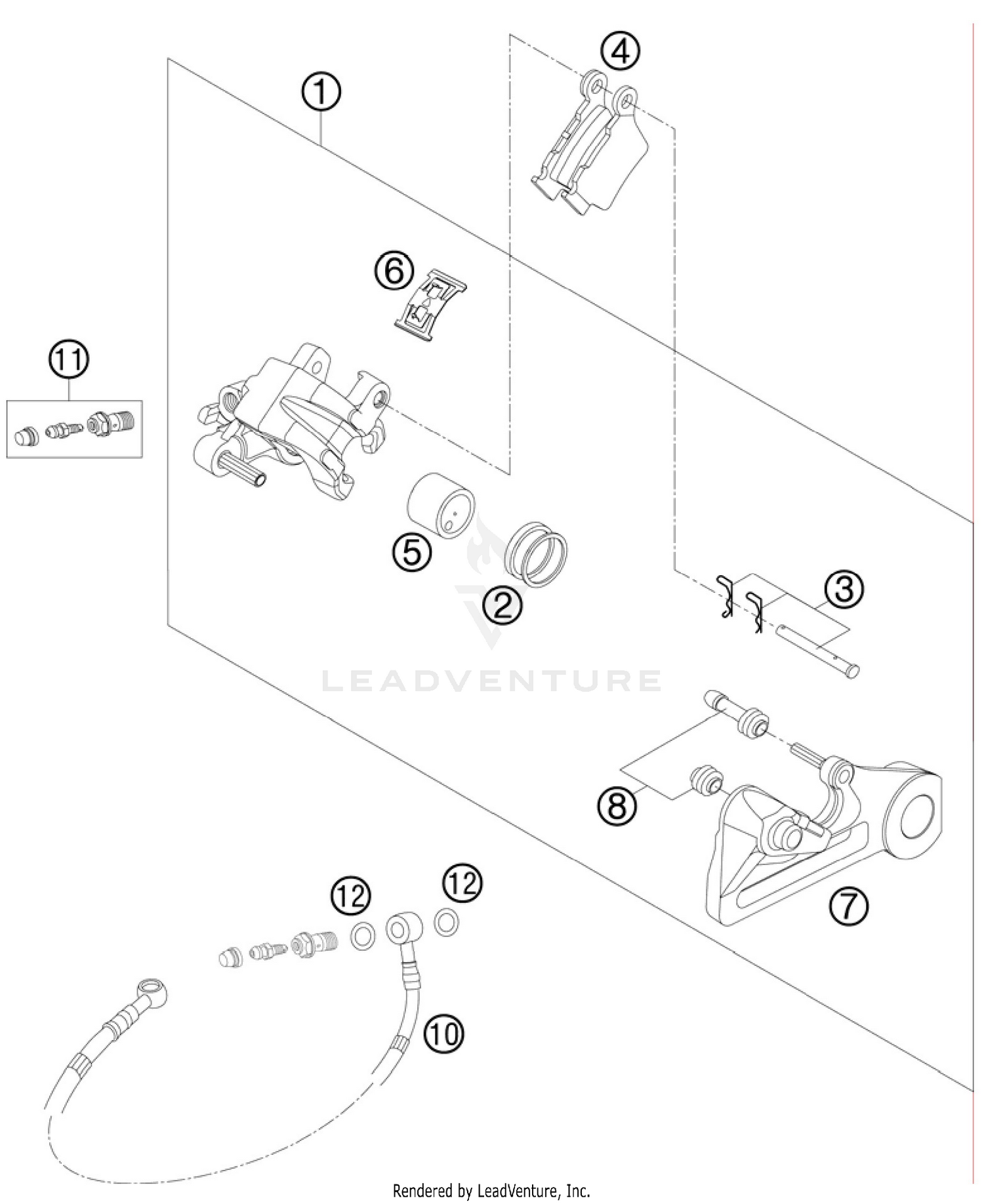 4

1

6

11

5

2

3

LEADVENTURE

8

7

12

12

10

Rendered by LeadVenture, Inc.